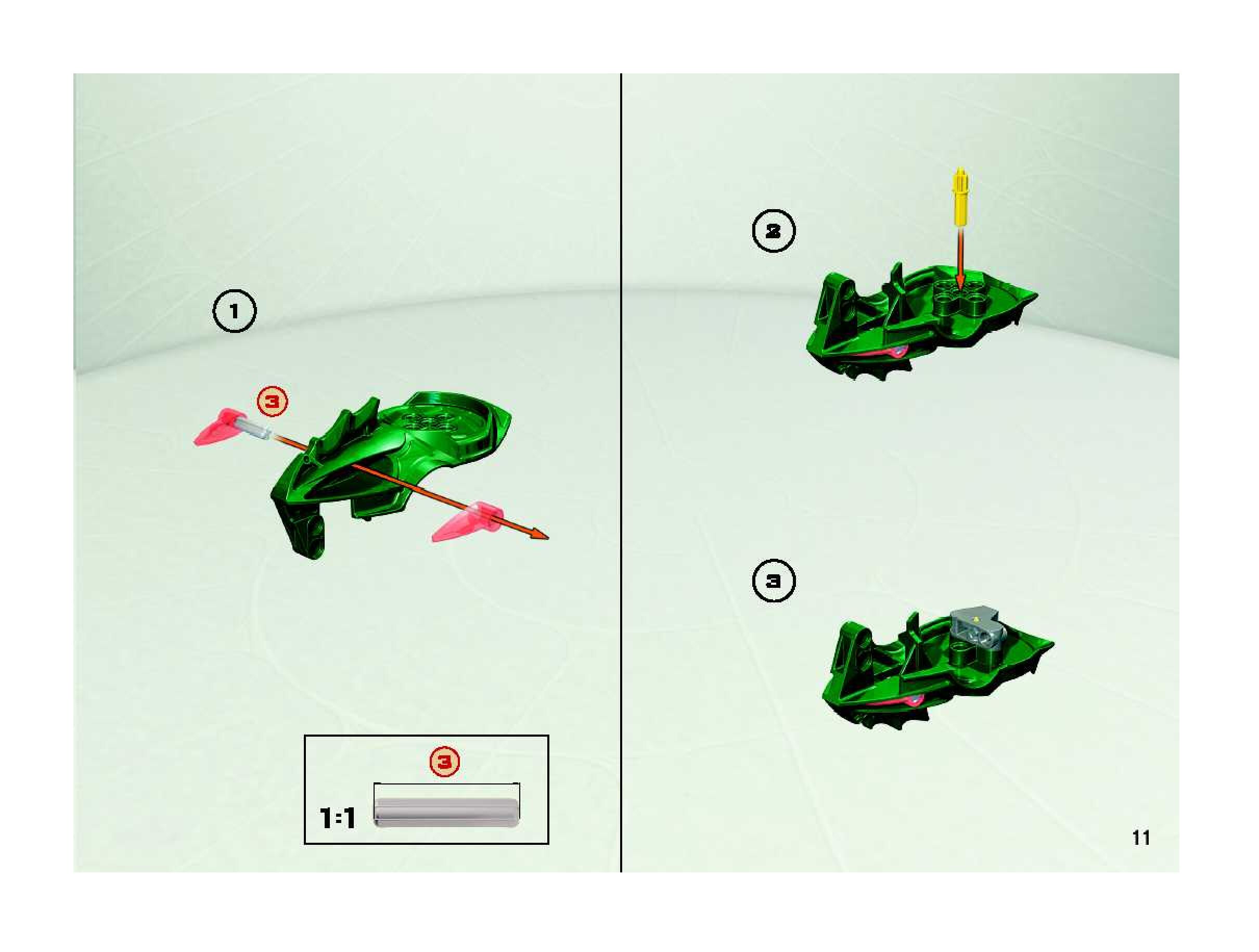 1

3

3

1:1

2

3

11