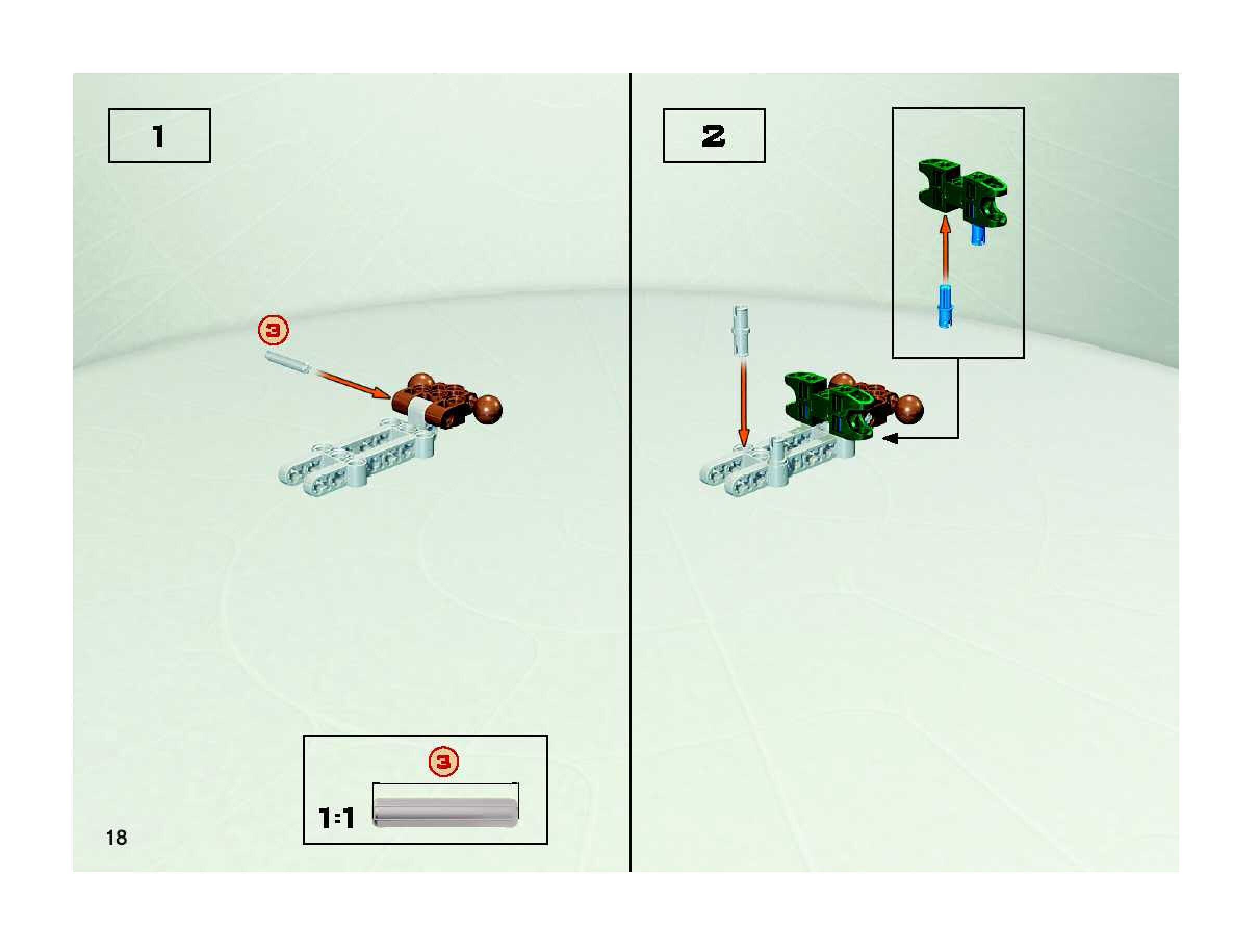 1

3

3

1:1

18

2