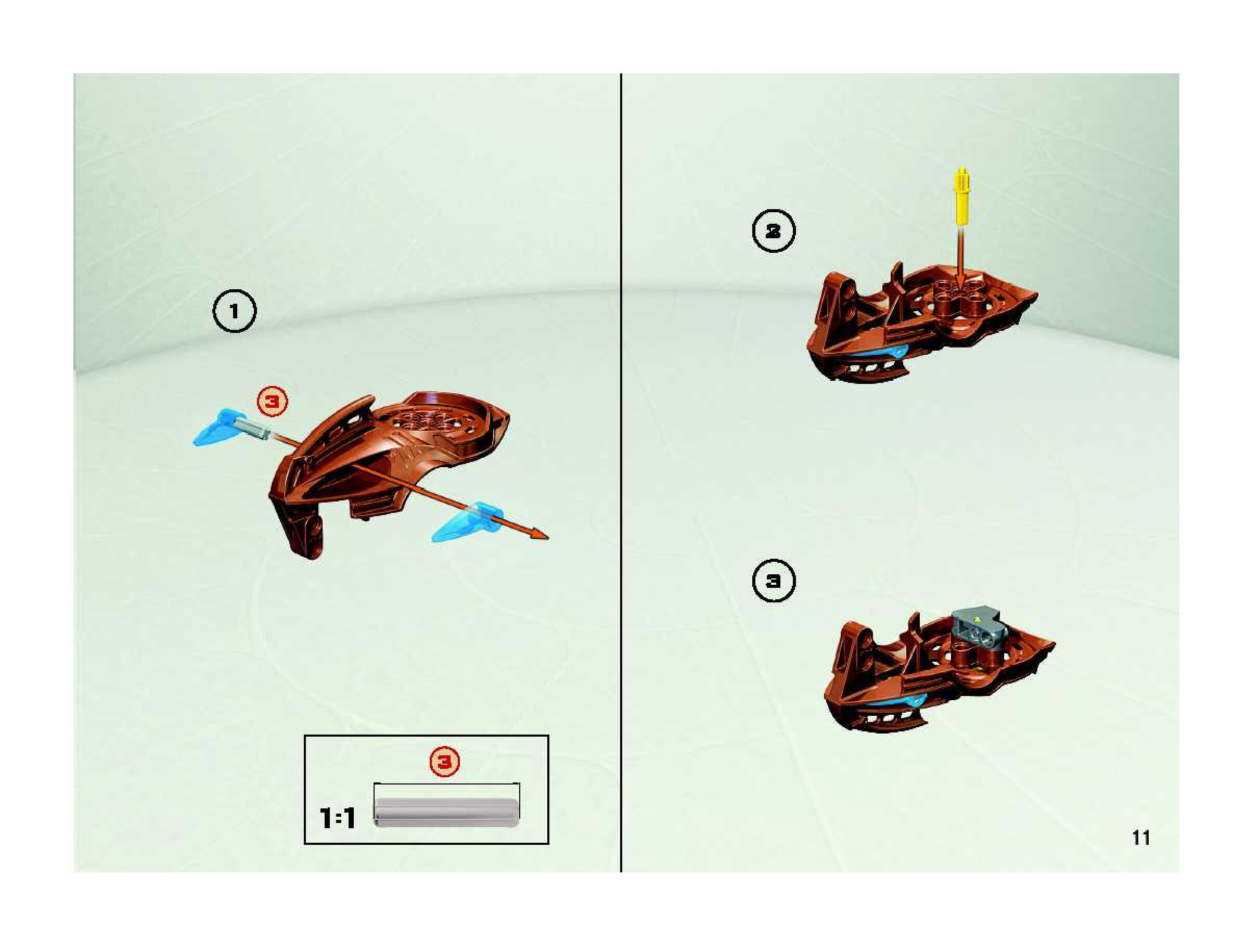 1

3

3

1:1

2

3

11