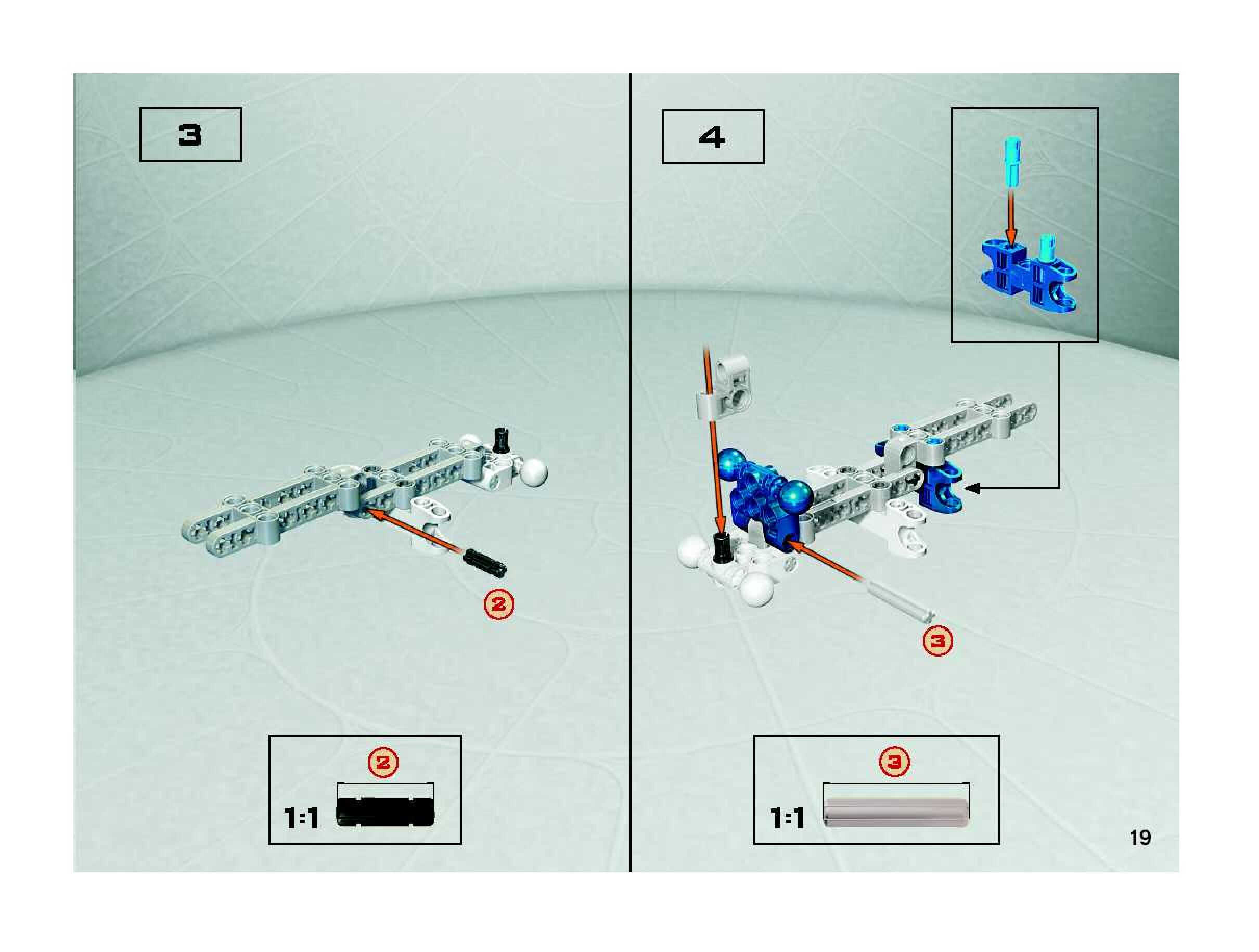 3

2

2

1:1

4

3

3

1:1

19