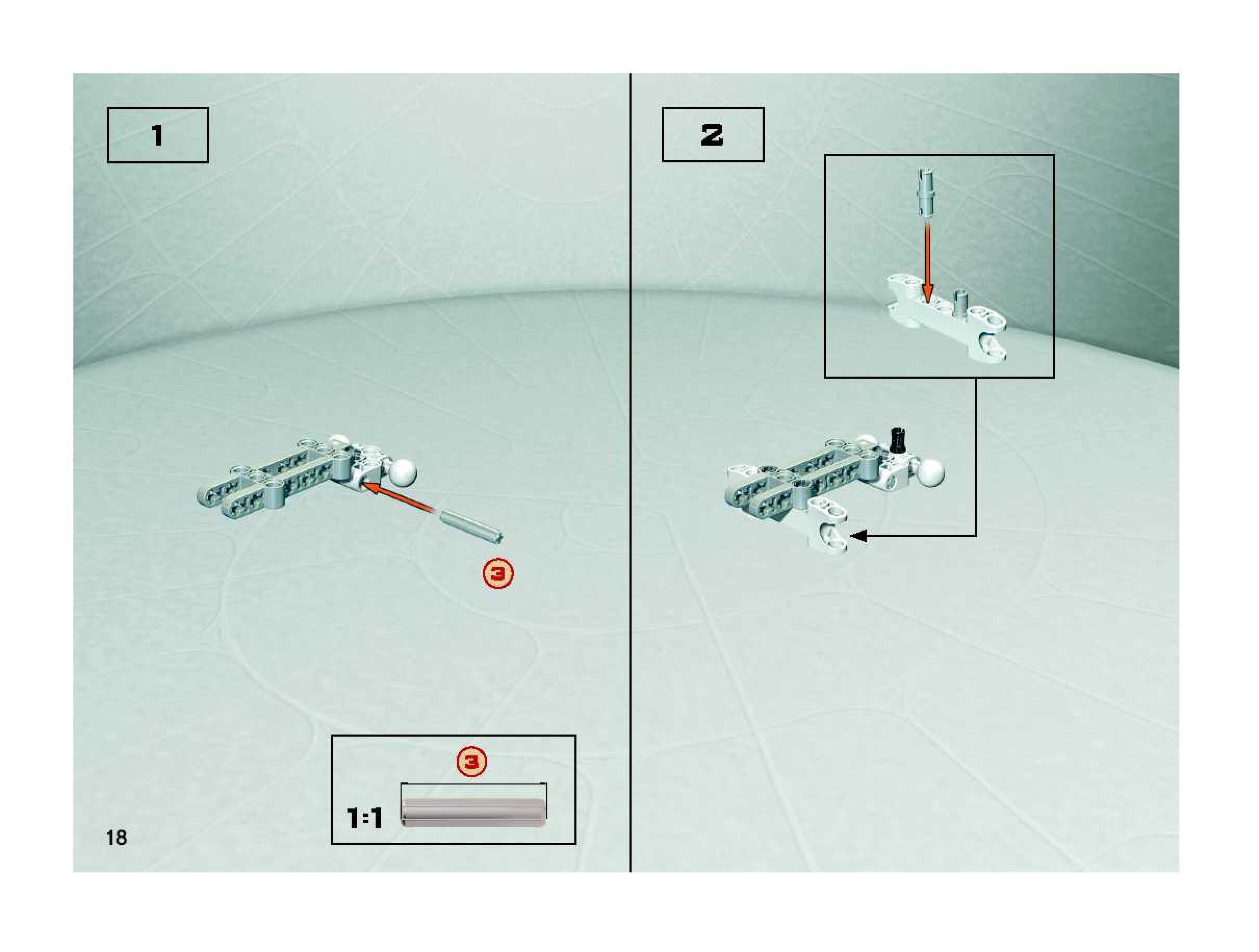 1

3

3

1:1

18

2