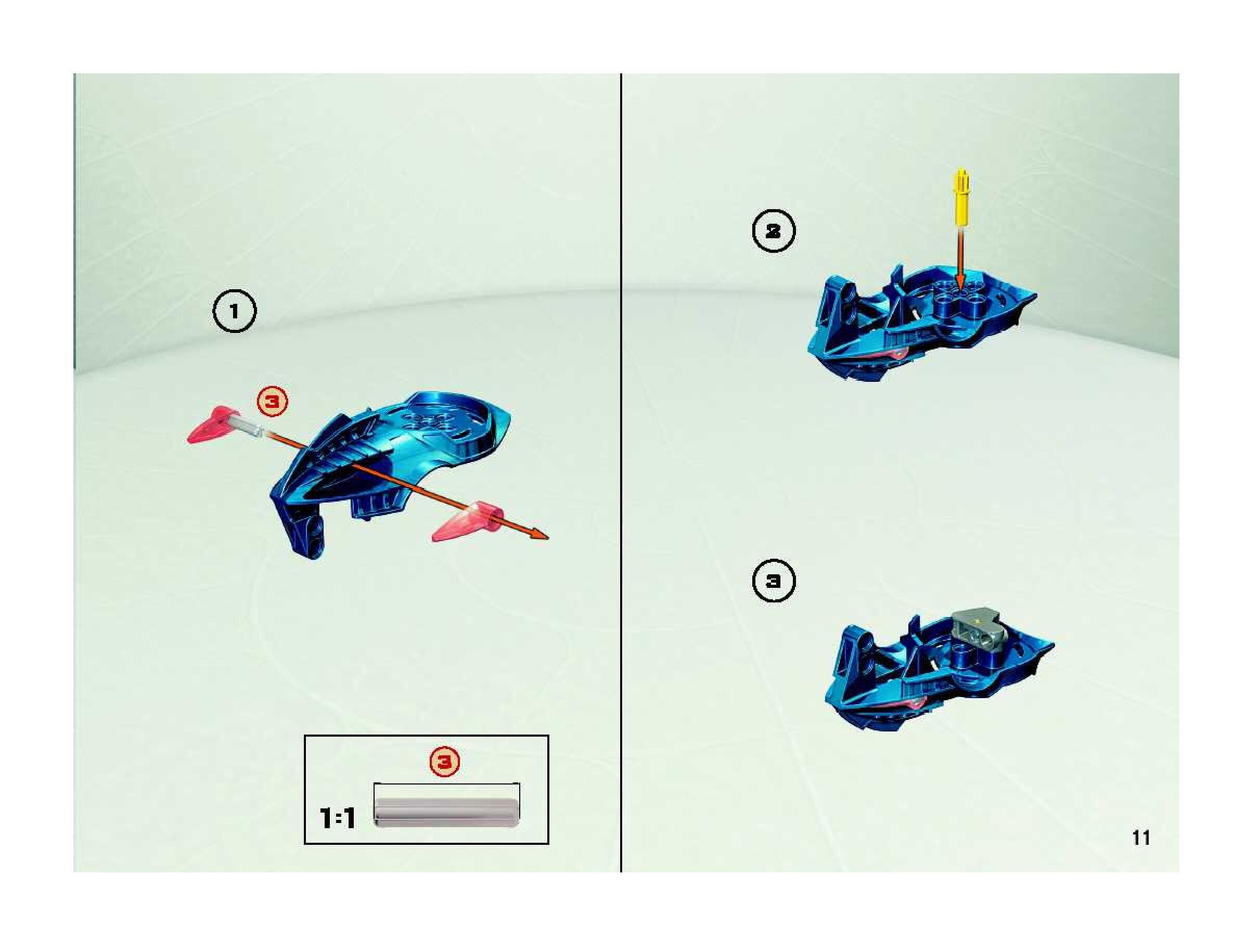 1

3

3

1:1

2

3

11