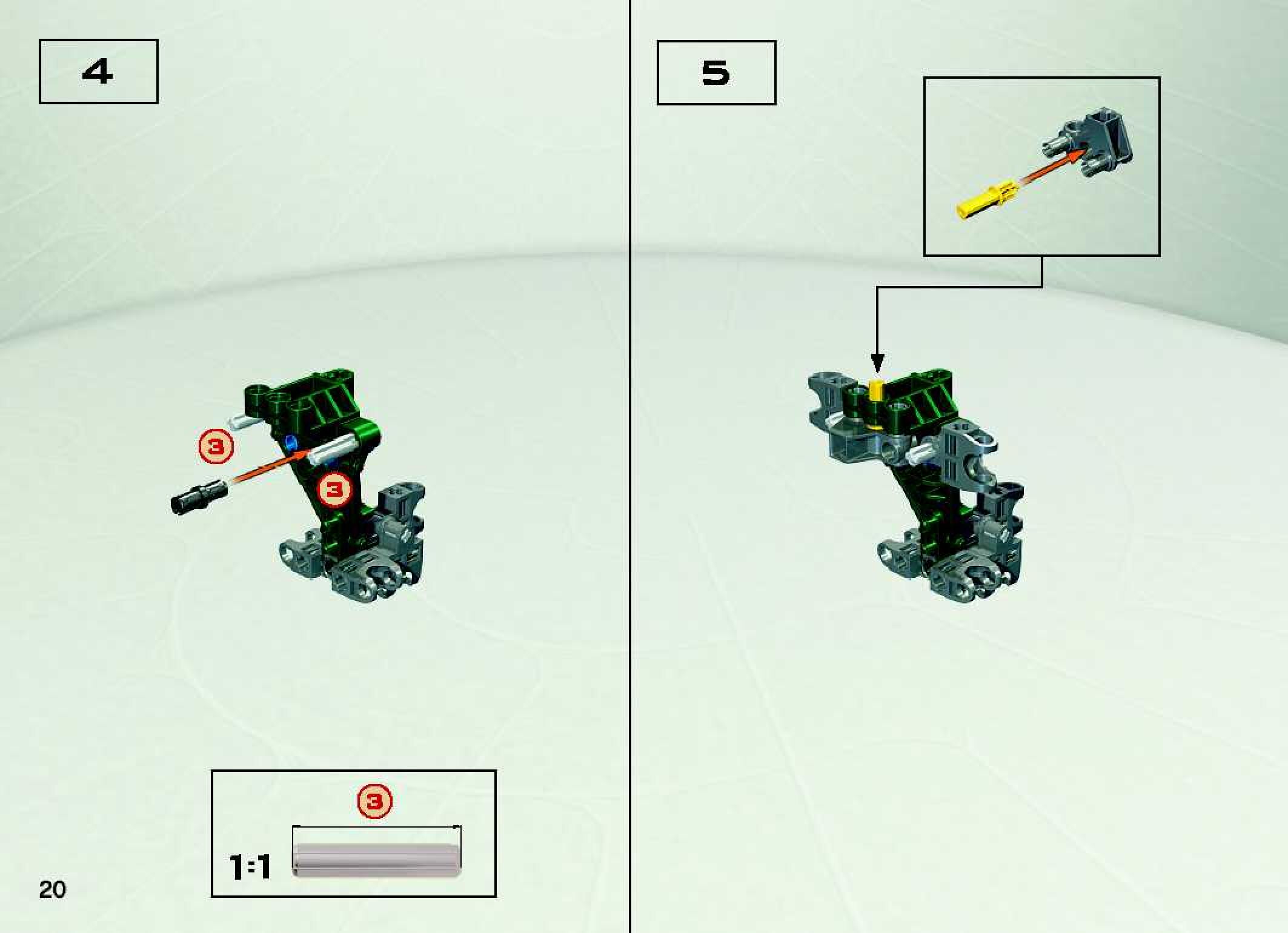 4

3

3

3

1:1

20

5