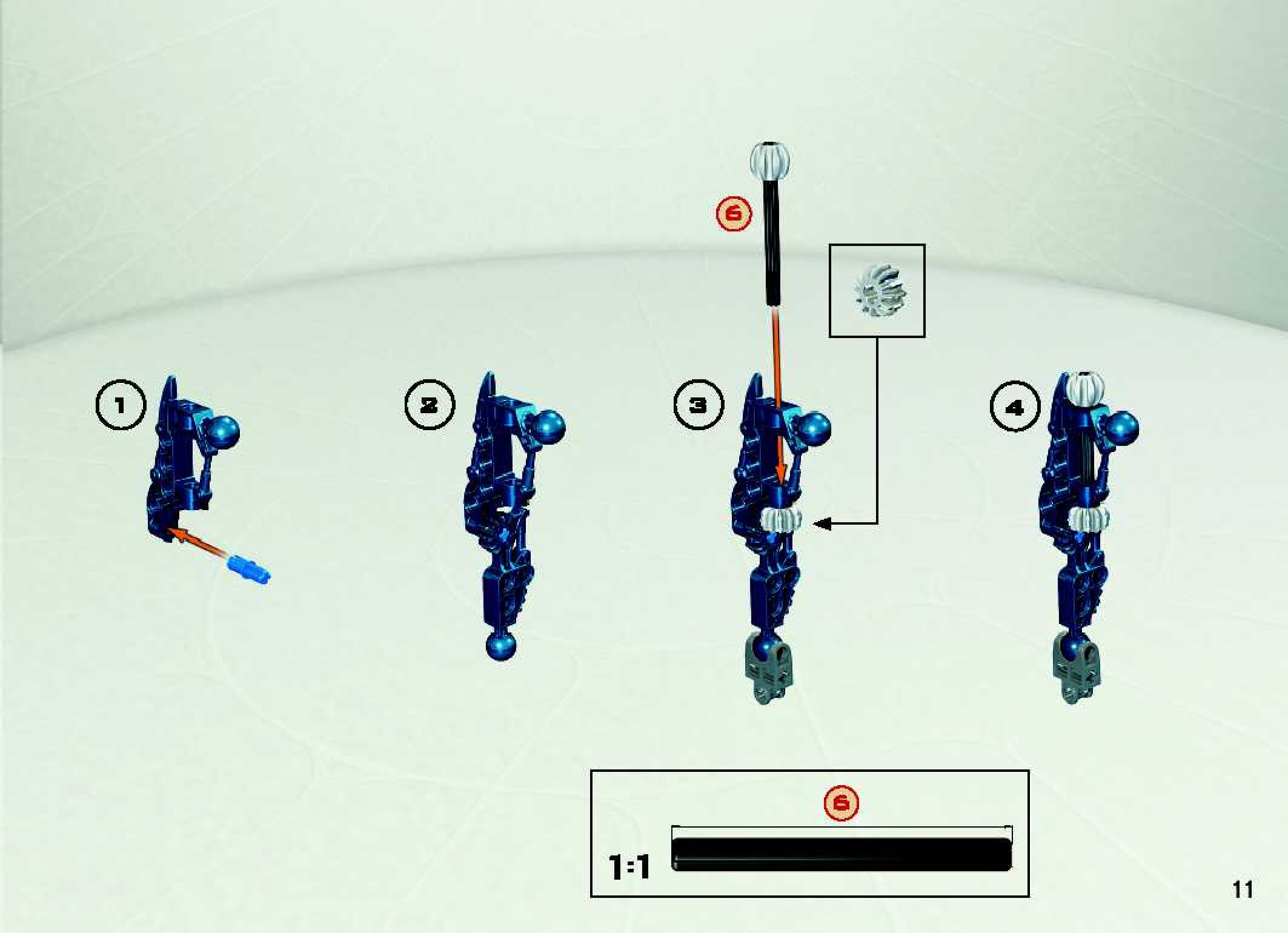 6

1

2

3

4

6

1:1

11