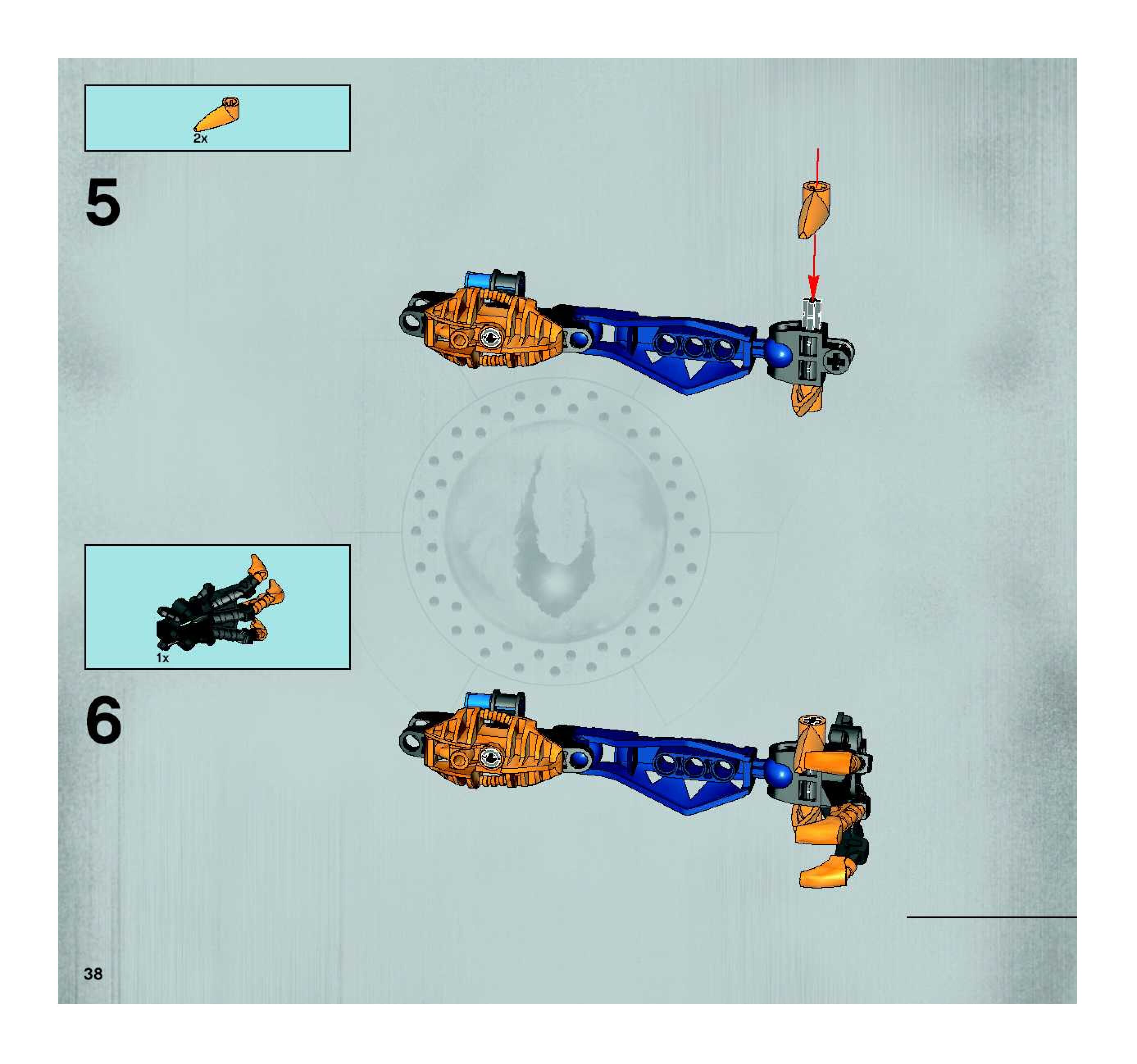 2x

5

1x

6

38