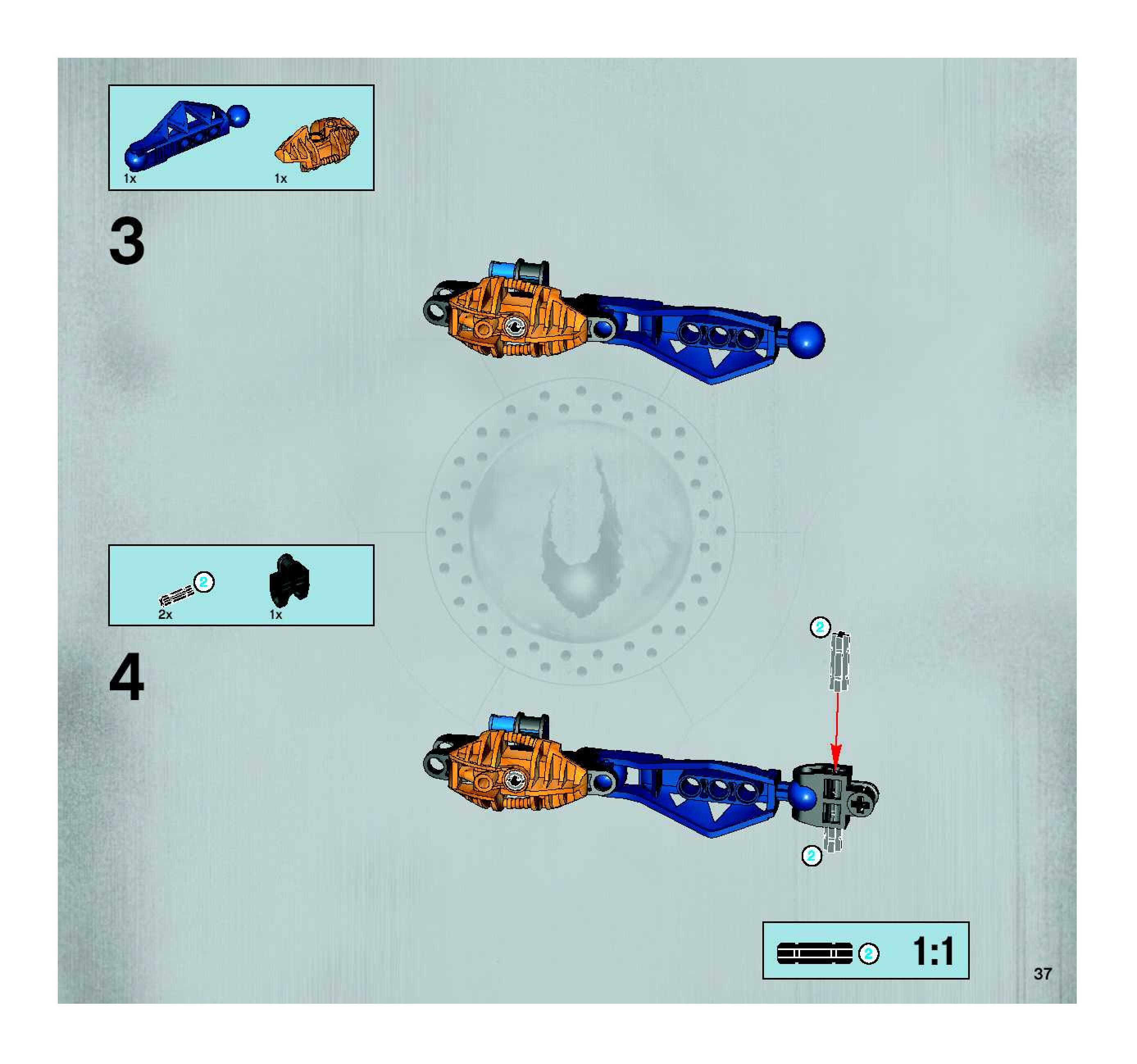 1x 1x

3

2
2x 1x

4

2

2

2 1:1

37