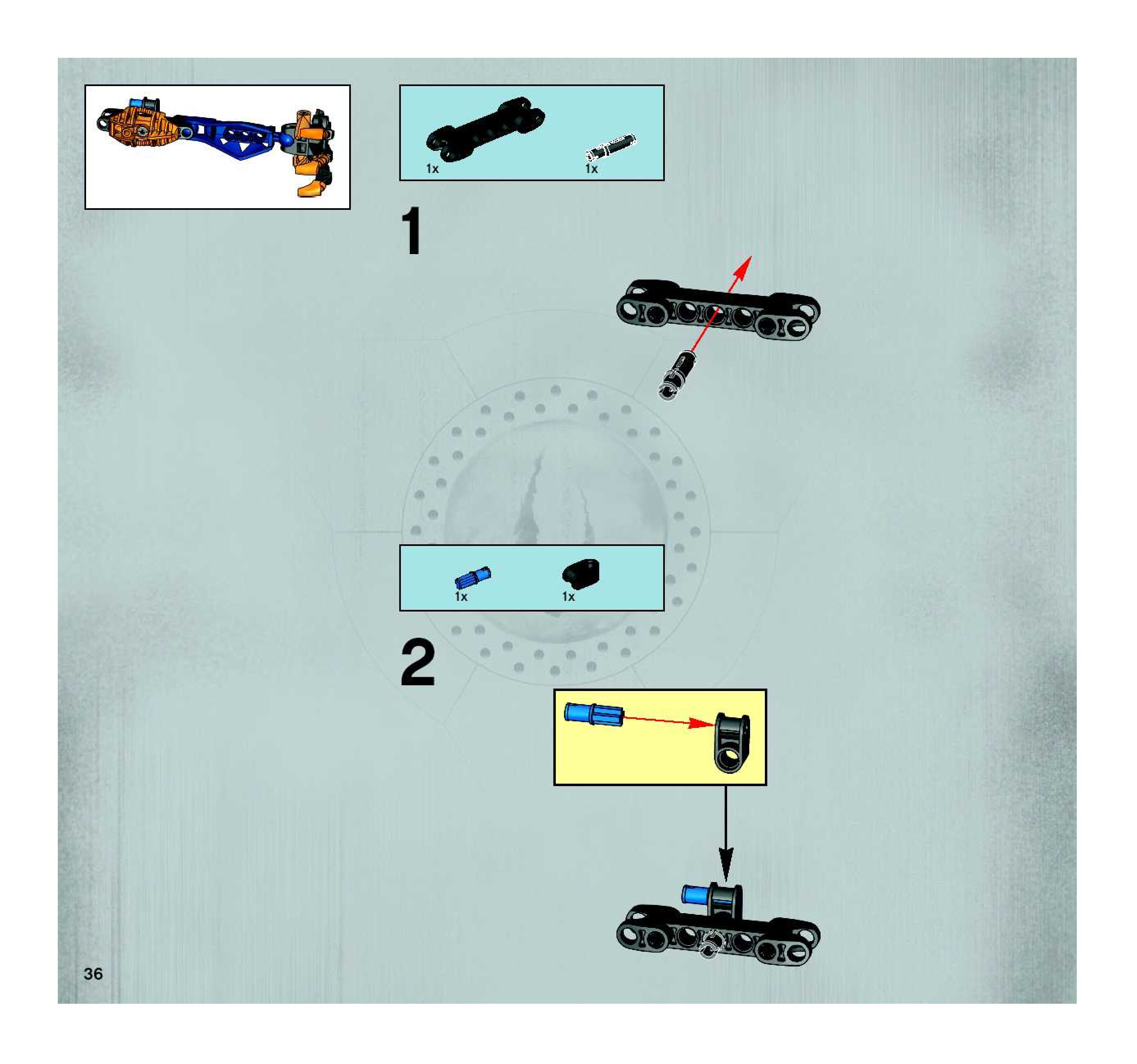 1x

1x

1

1x

1x

2

36