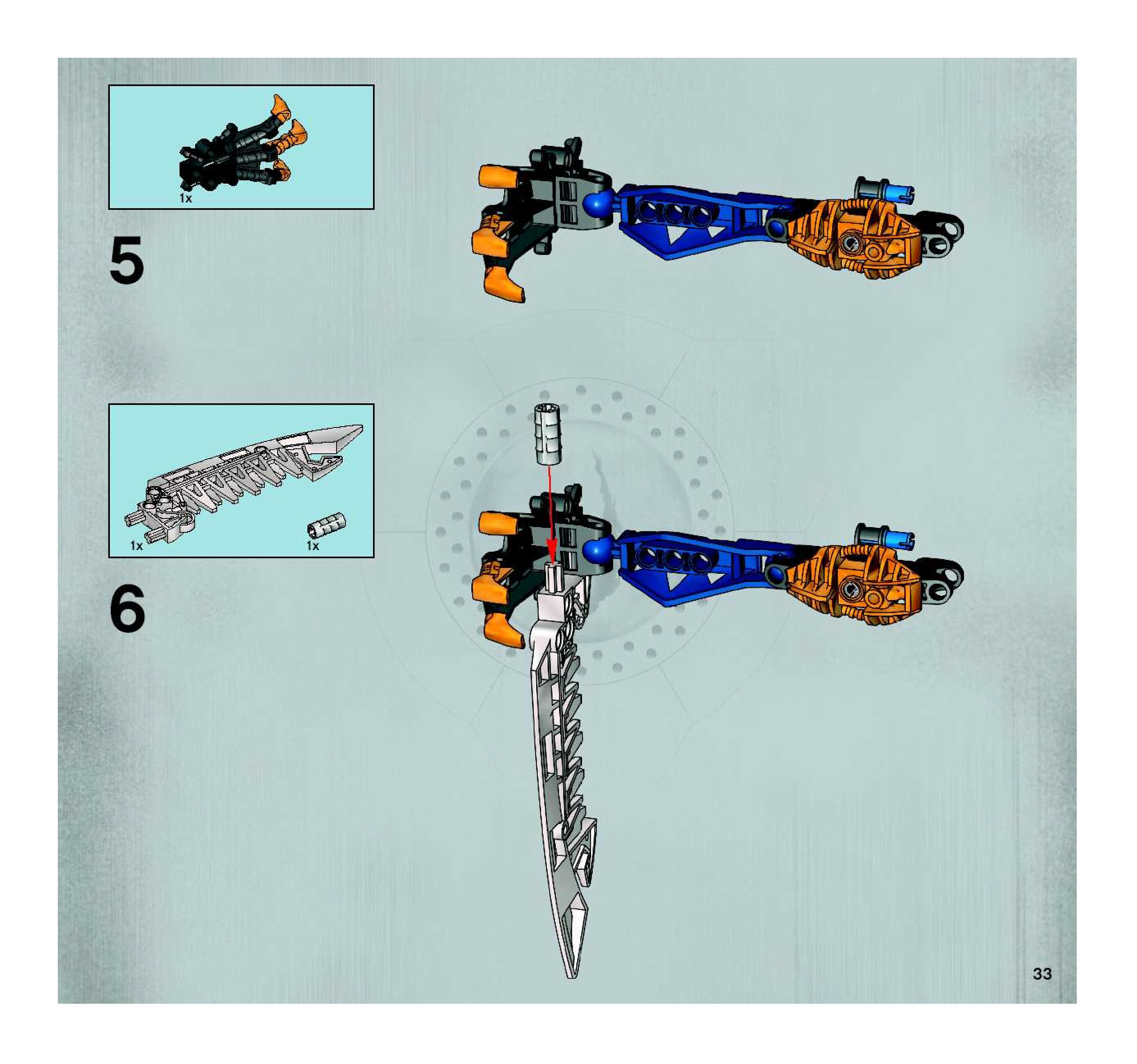 1x

5

1x

1x

6

33