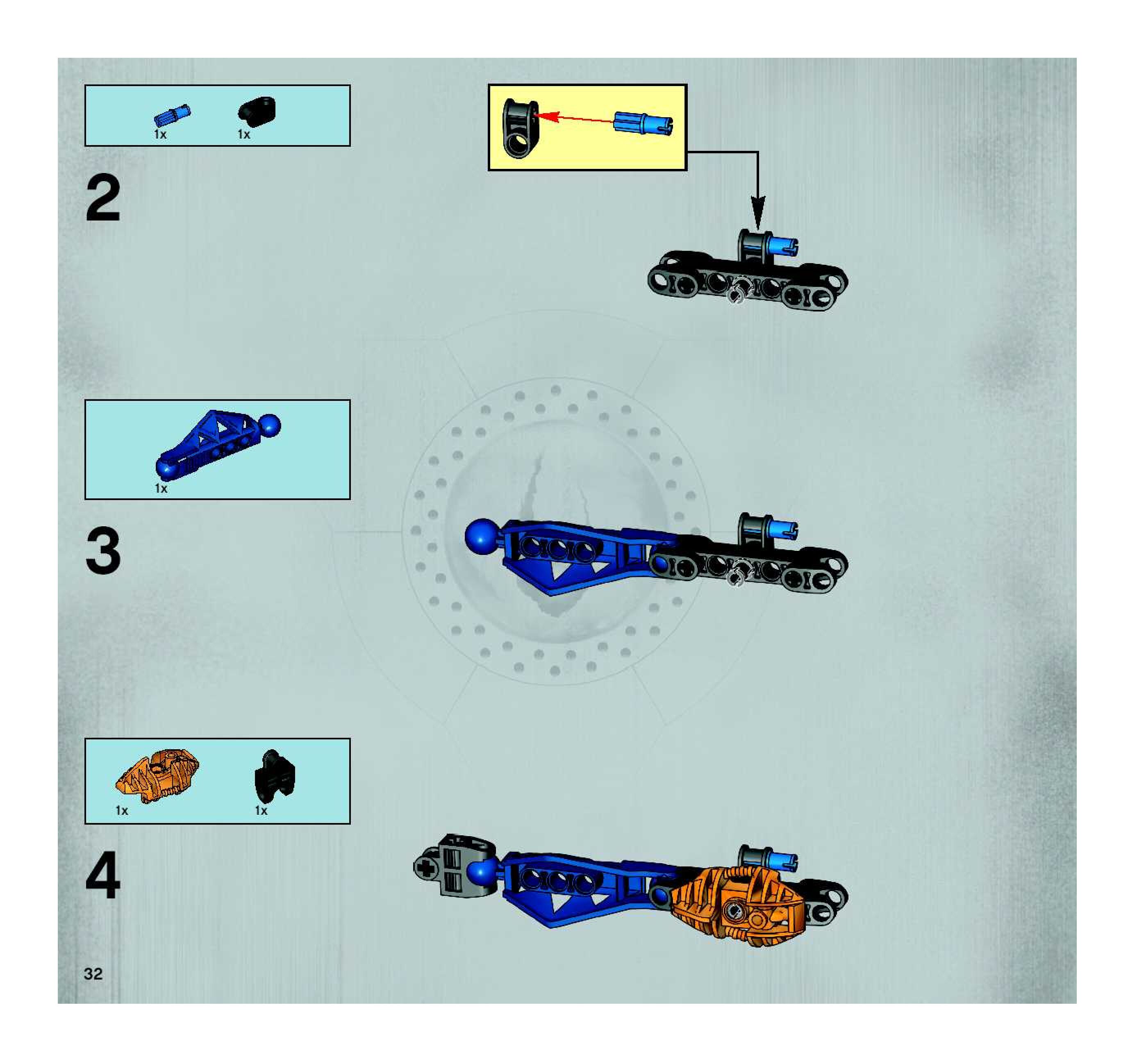 1x 1x

2

1x

3

1x 1x

4

32