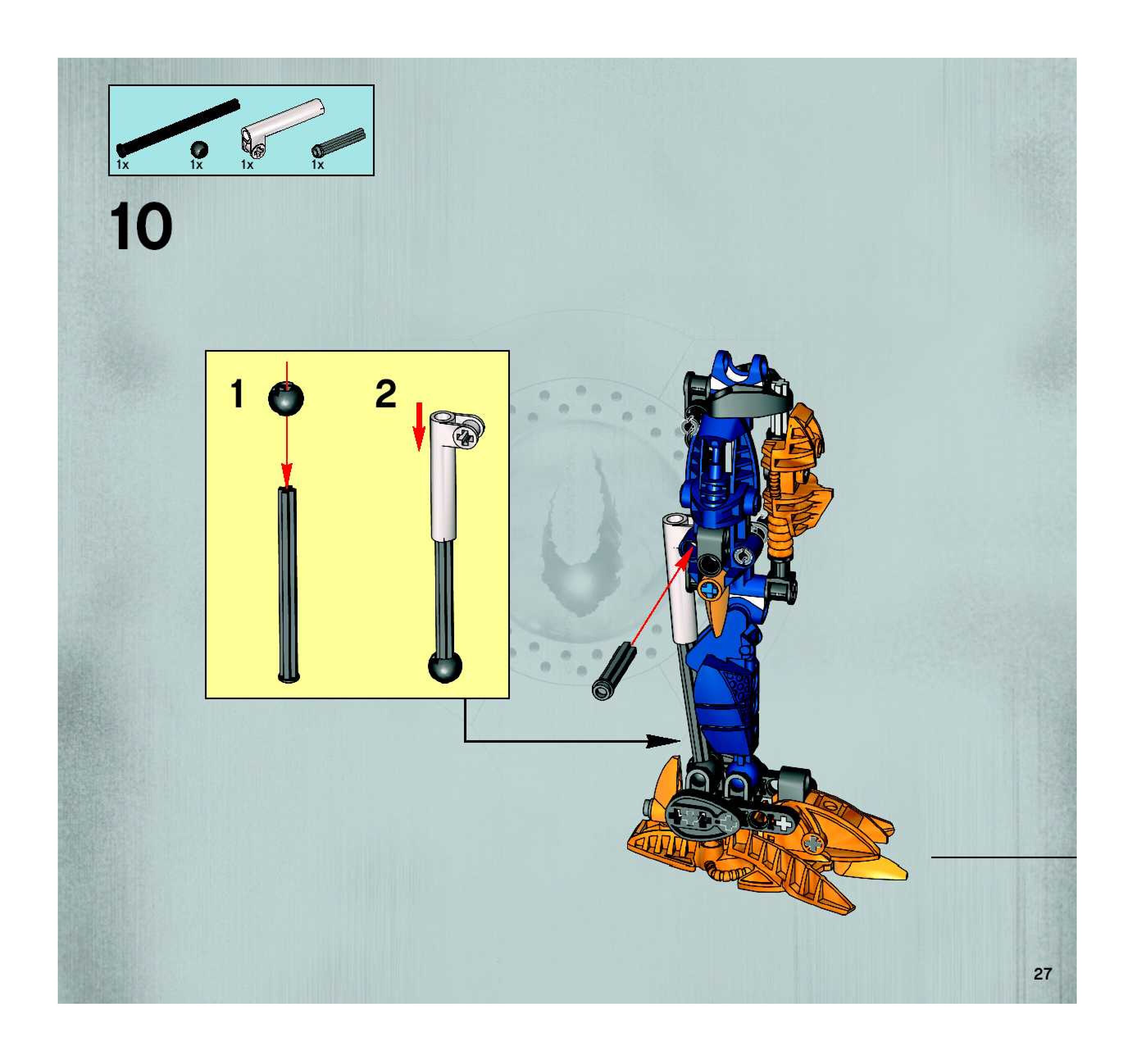 1x 1x 1x 1x

10

1

2

27