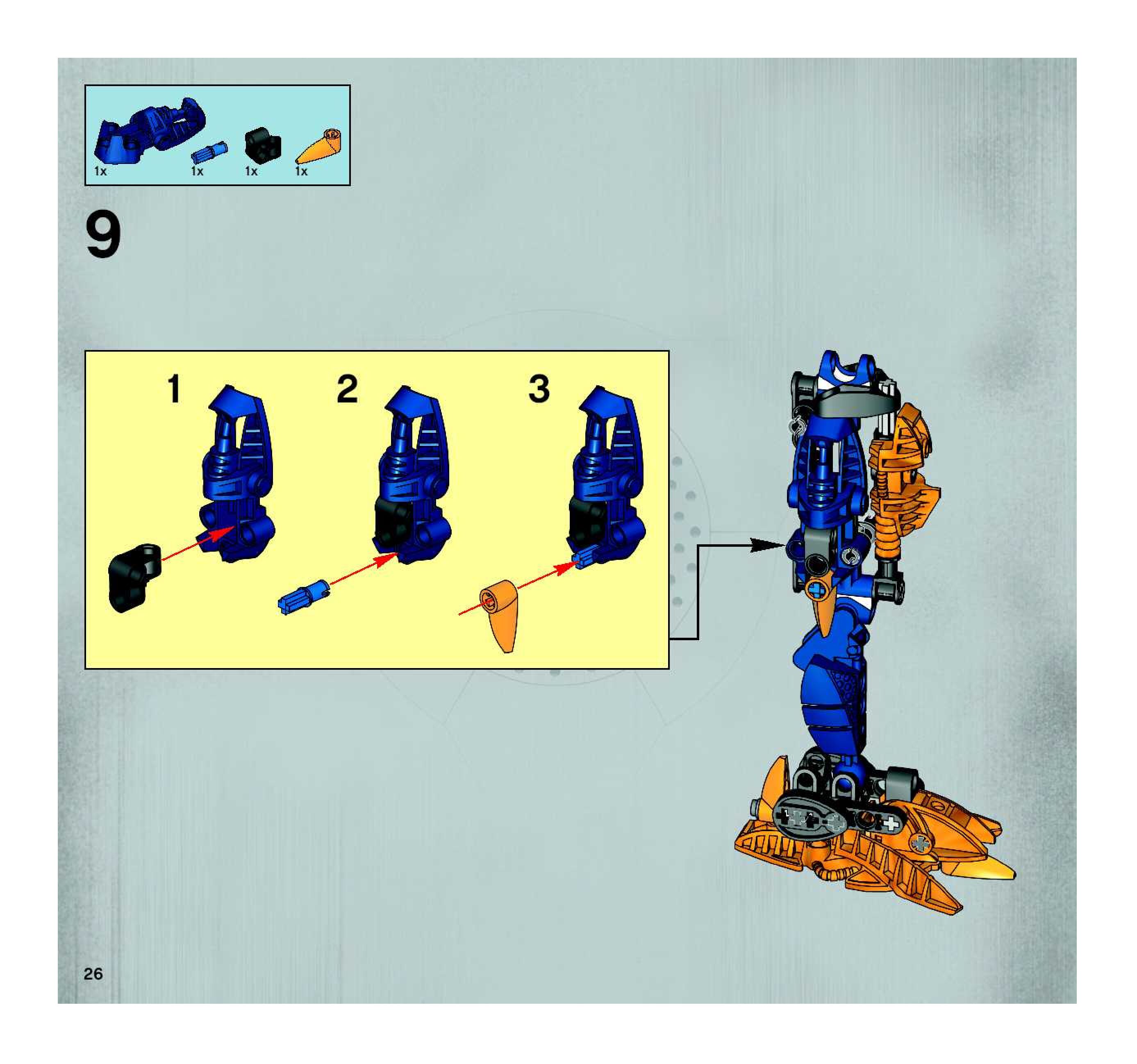 1x 1x 1x 1x

9

1

2

3

26