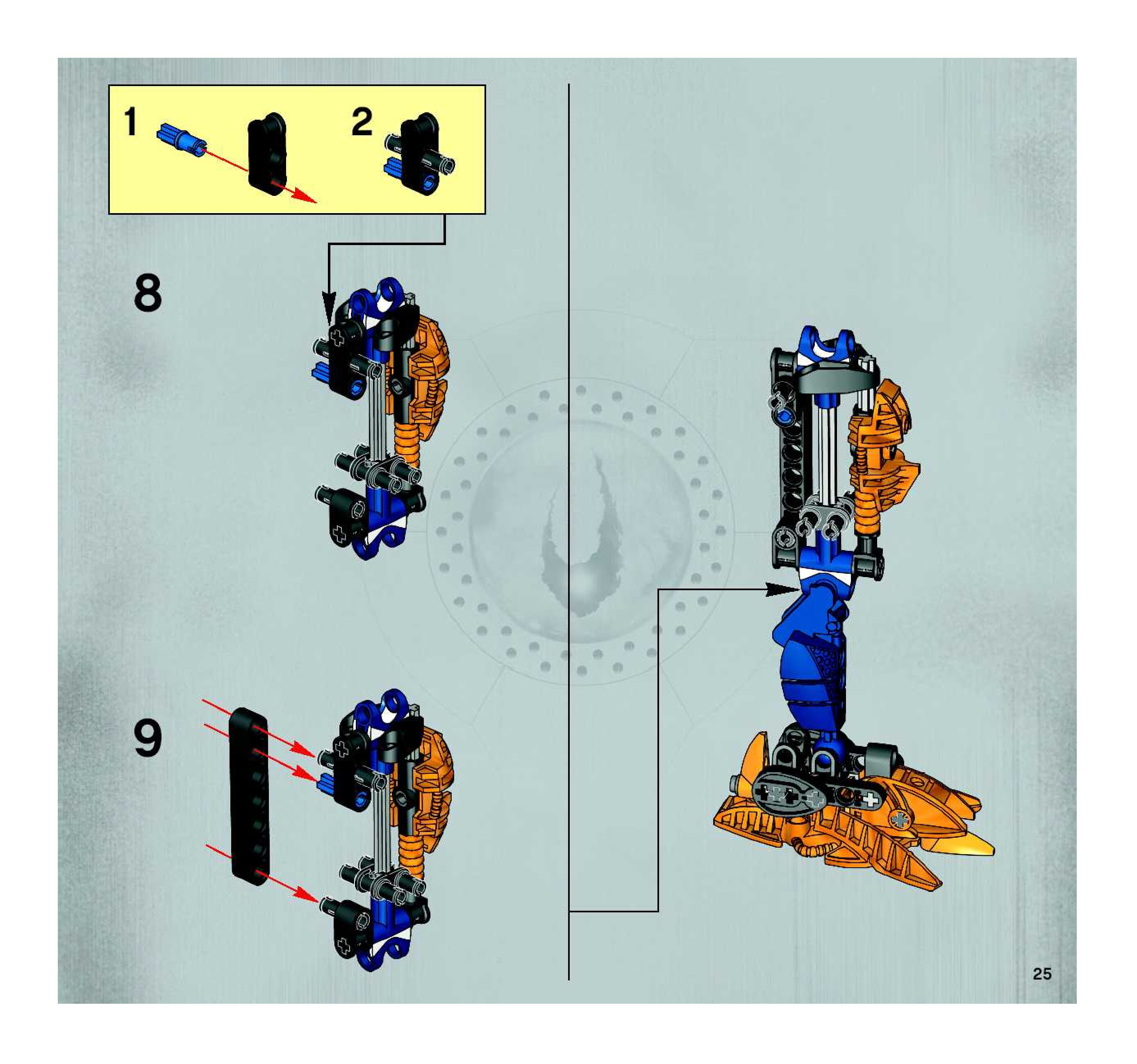 1

2

8

9

25