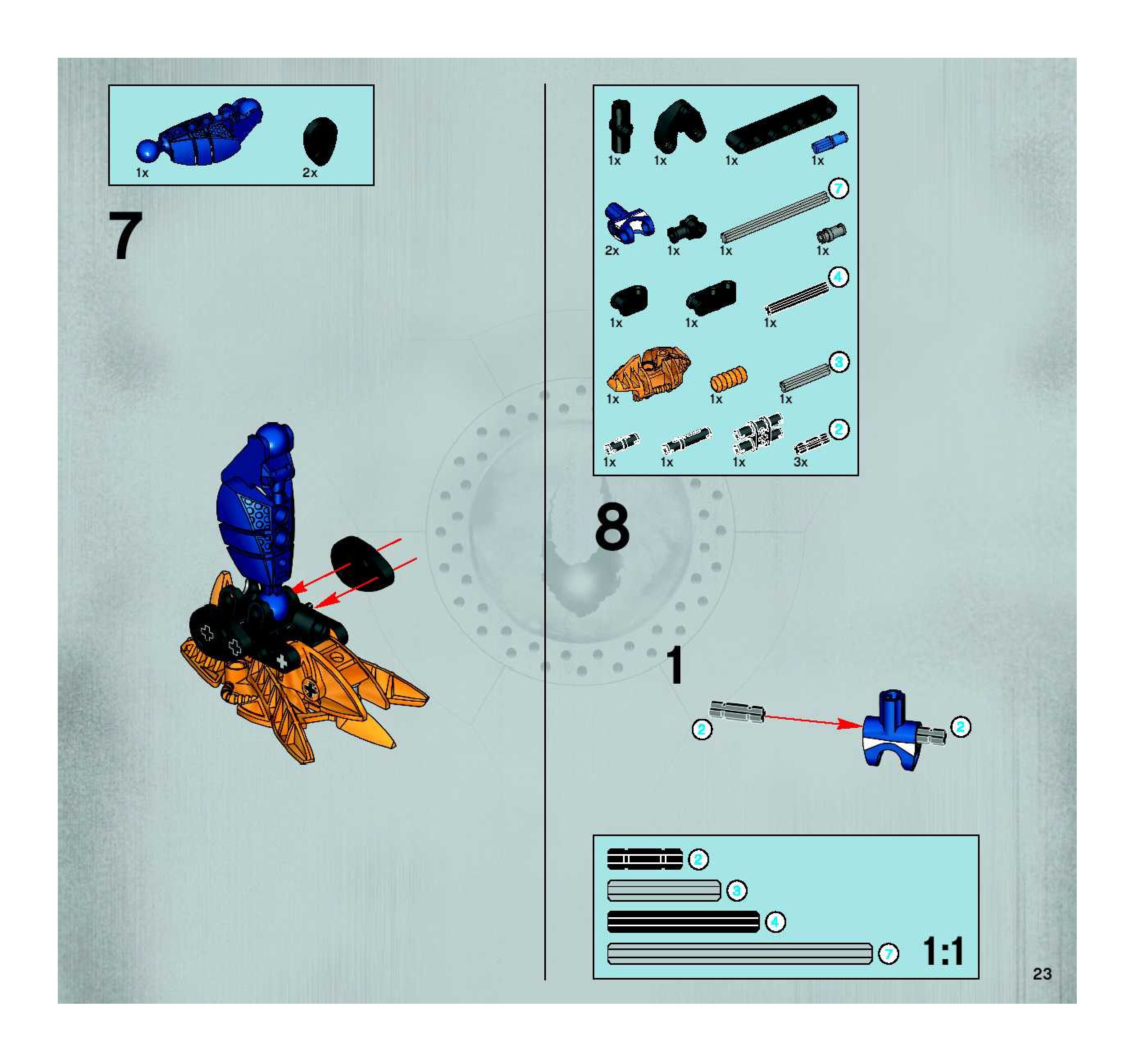 1x 2x

7

1x 1x 1x 1x
7
2x 1x 1x 1x
4
1x 1x 1x
3
1x 1x 1x
2
1x 1x 1x 3x

8

1

2 2

2
3
4
7 1:1

23