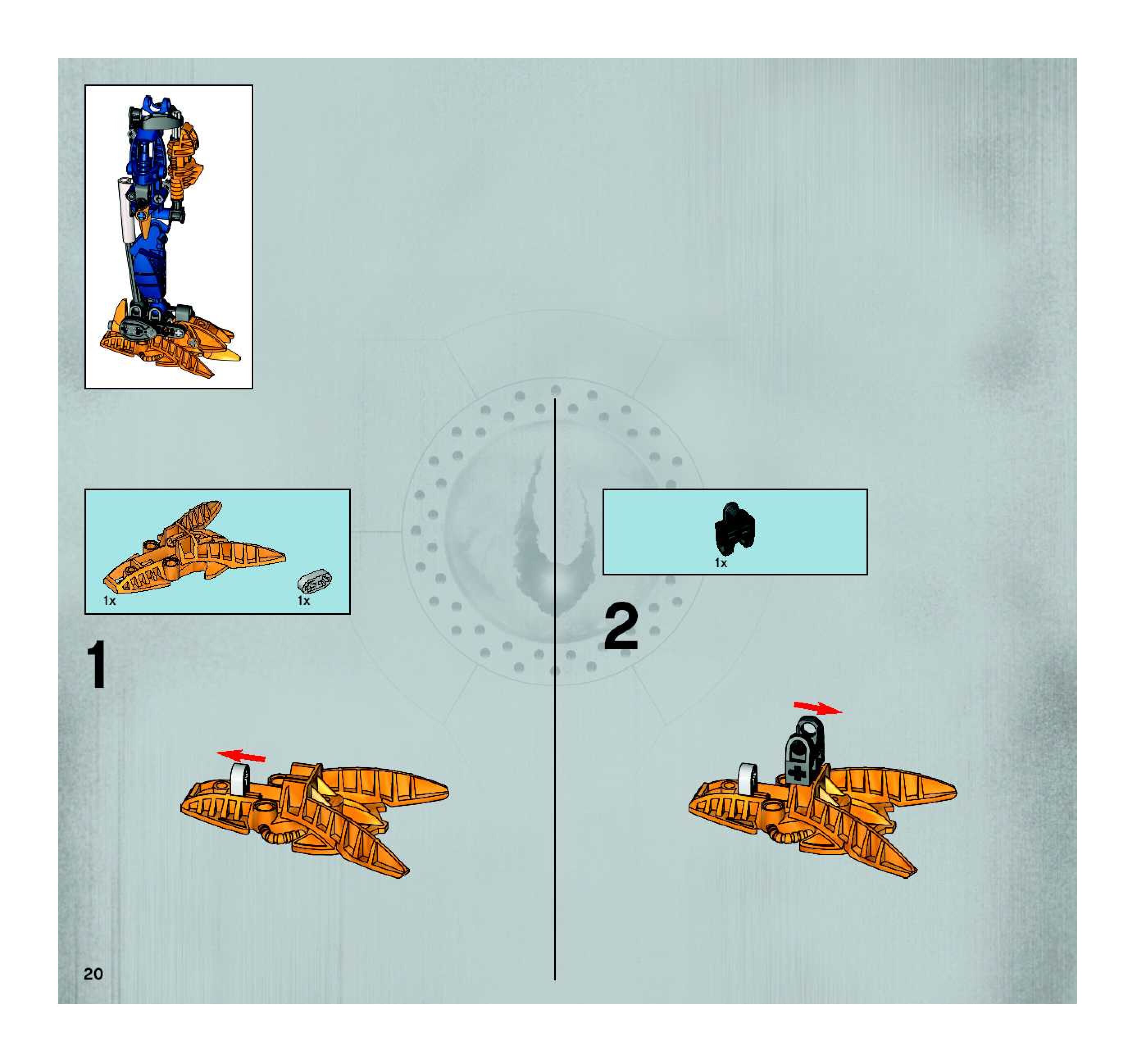 1x

1x

1

1x

2

20