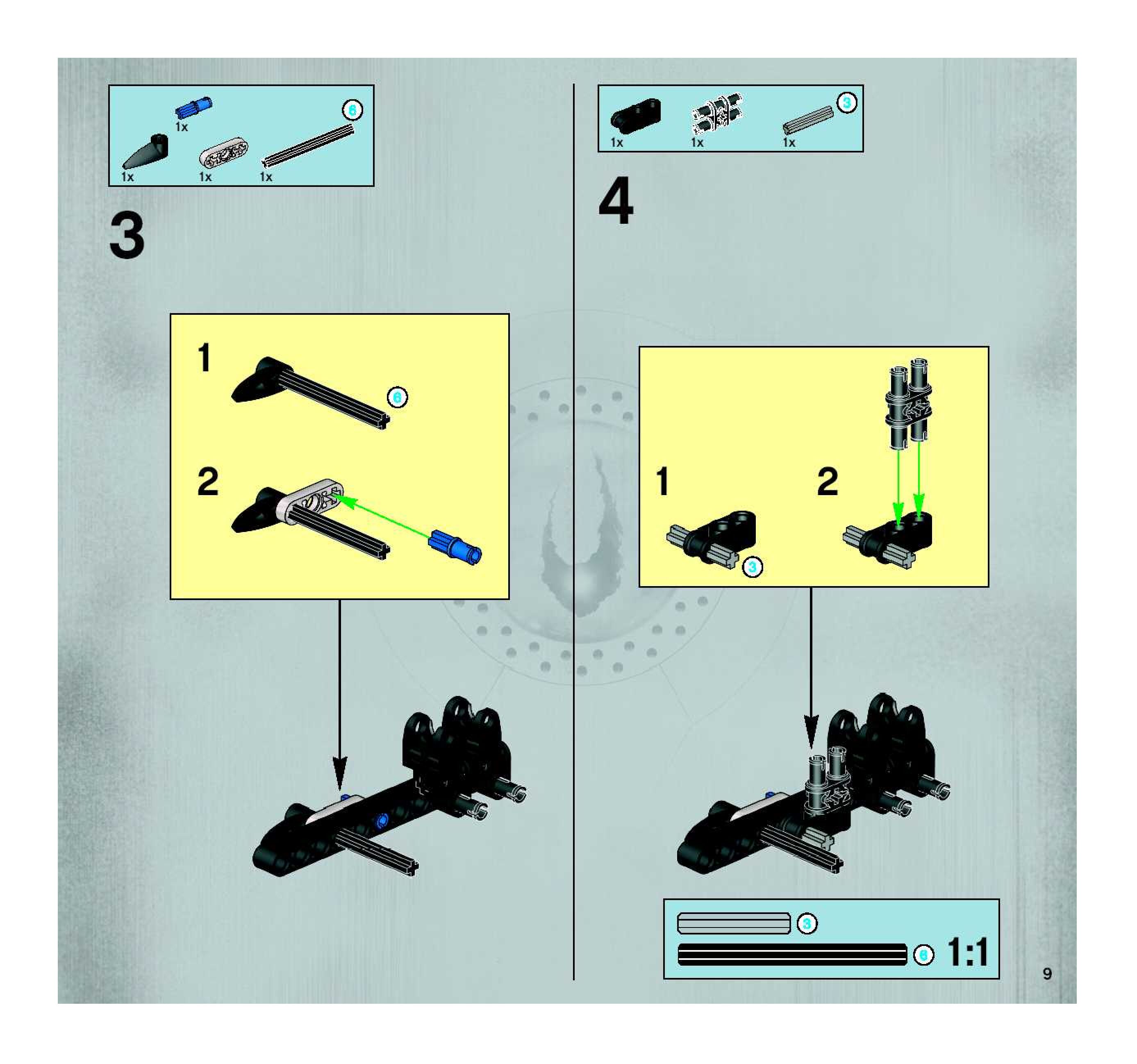 1x
6
1x
1x
1x

3

1
6

2

1x
1x
1x
3

4

1
3

2

3
6
1:1

9