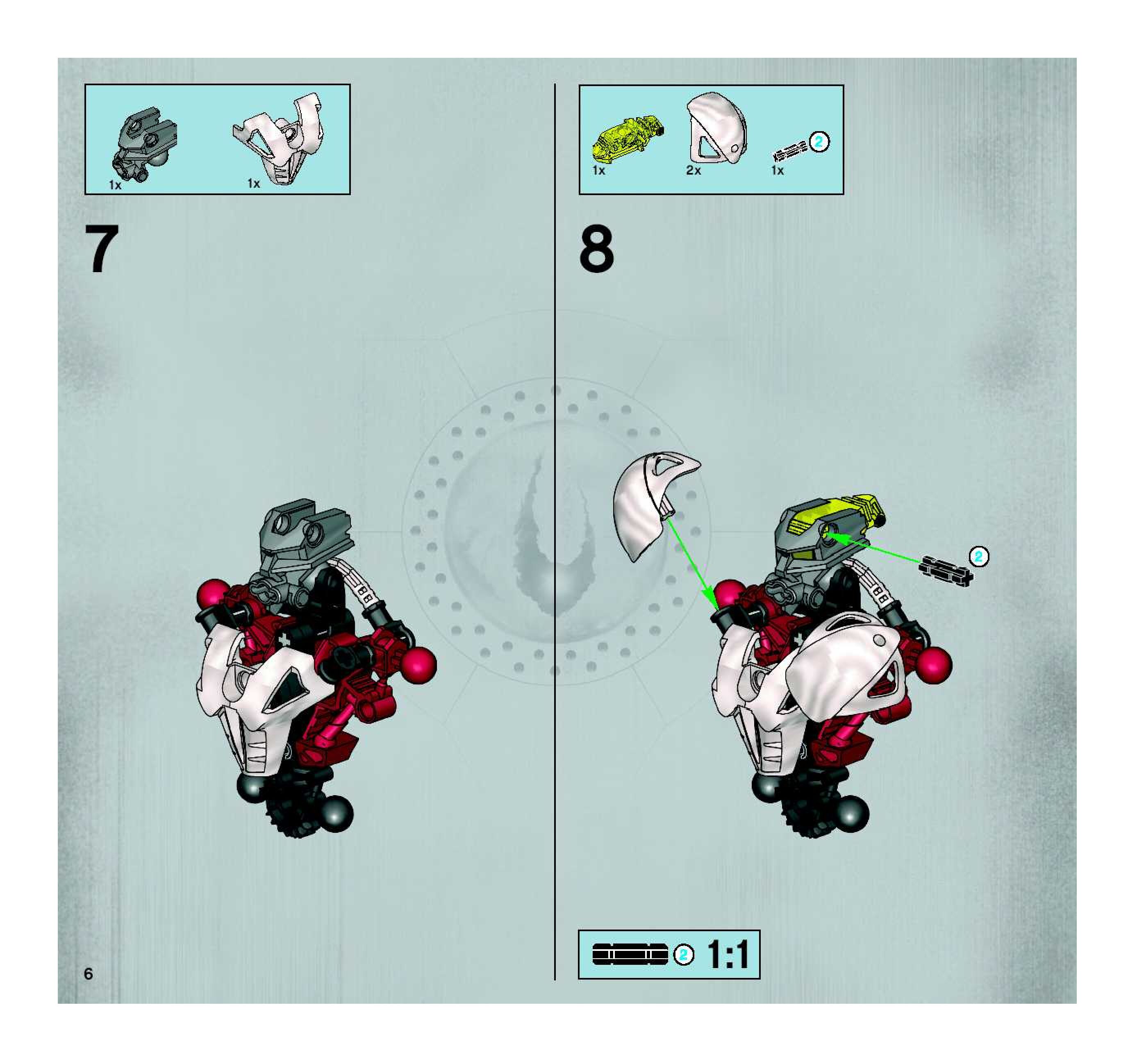 1x 1x

7

1x 2x 2 1x

8

2

2 1:1

6