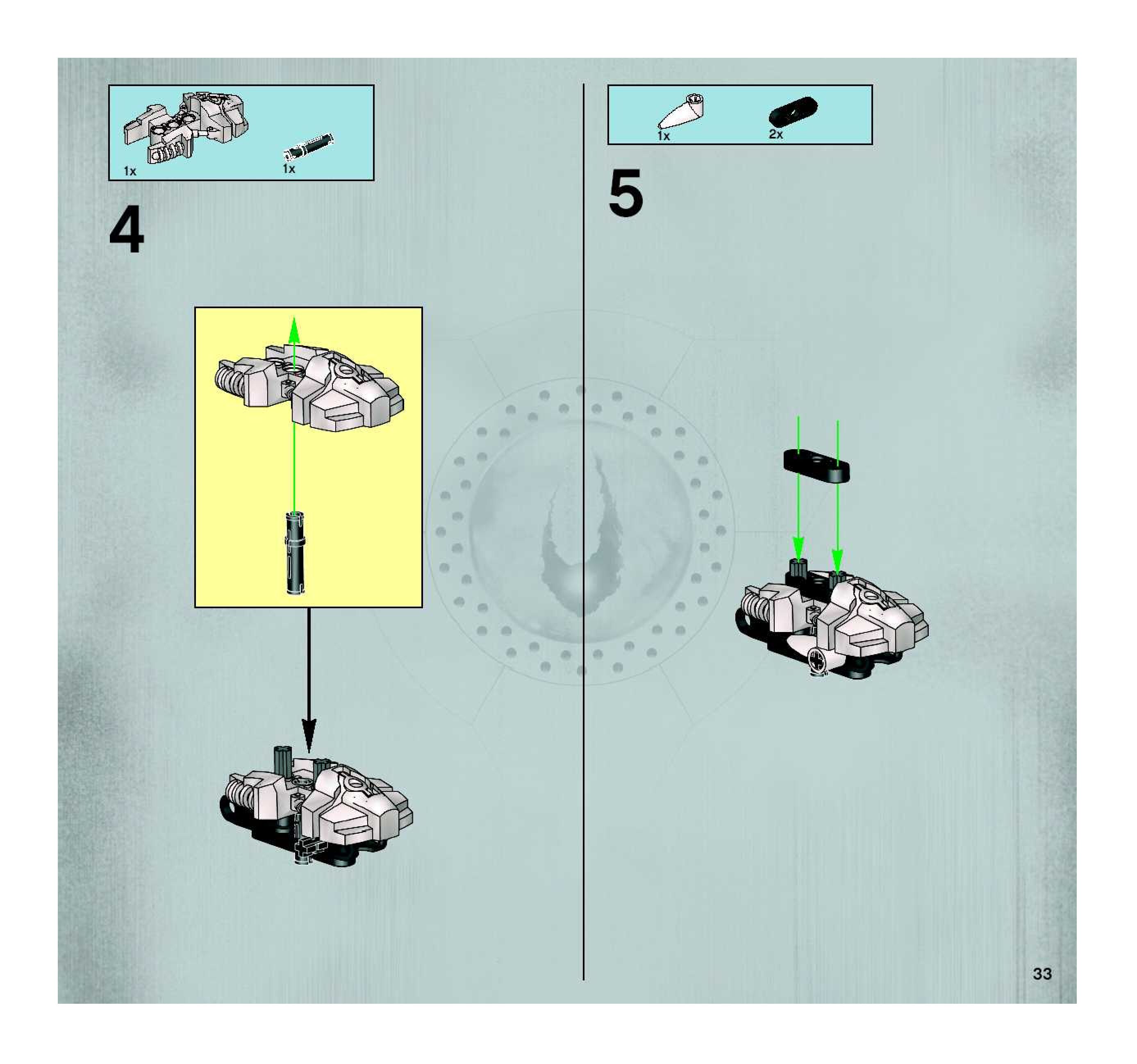 1x
1x

4

1x
2x

5

33