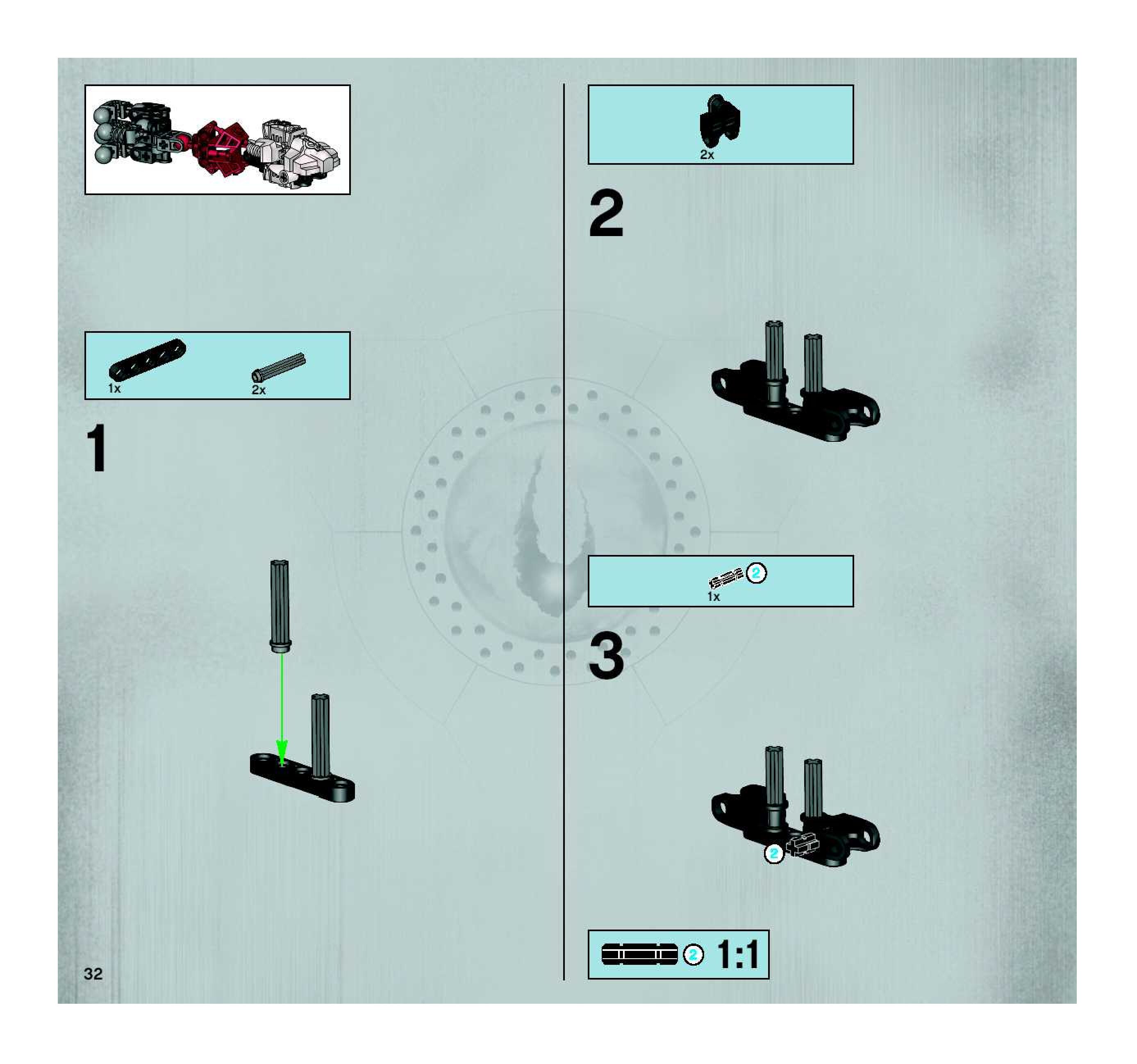 1x 2x

1

2x

2

2 1x

3

2

2 1:1

32