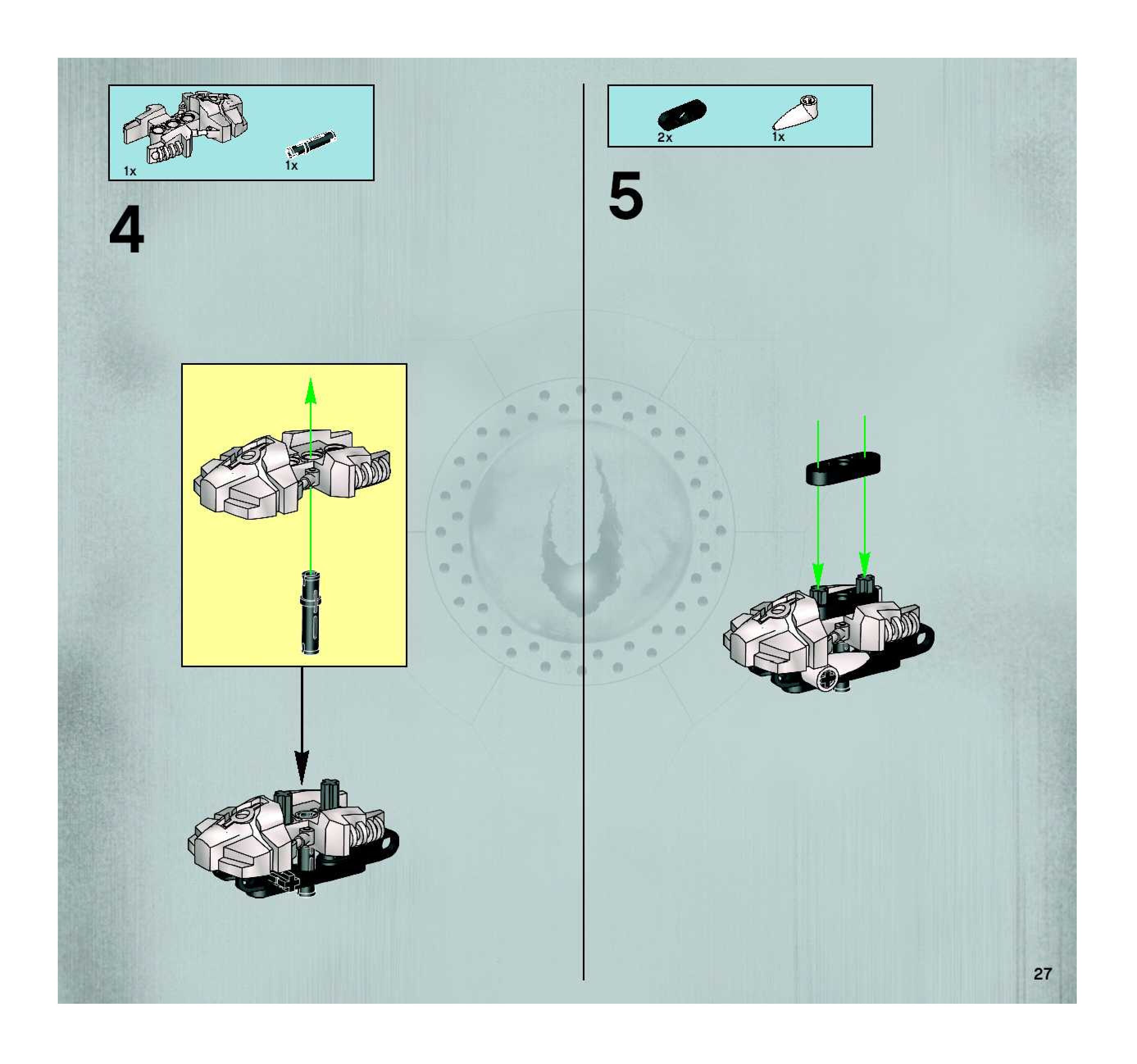 1x

1x

4

2x

1x

5

27