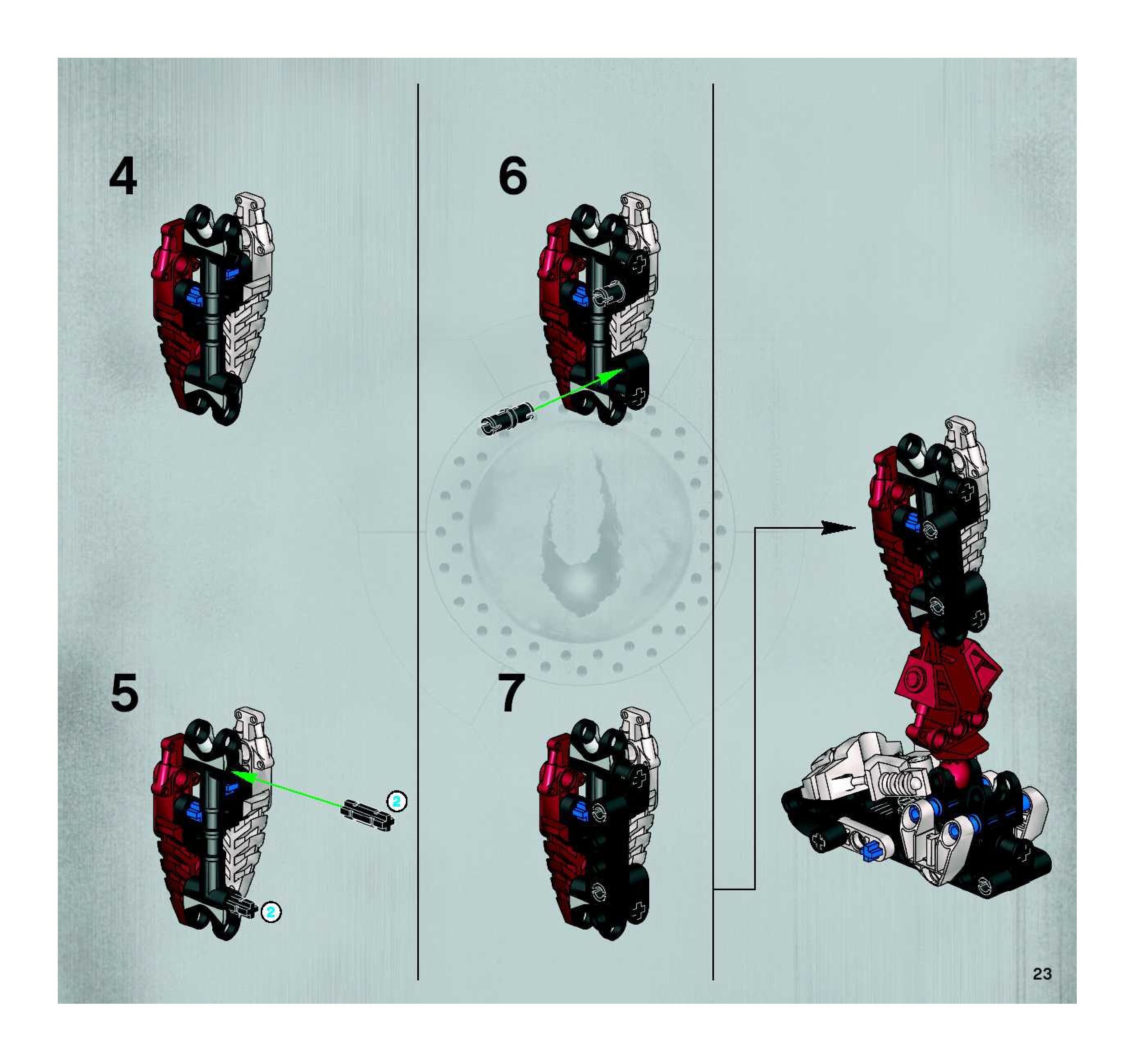 4

5

2

2

6

7

23