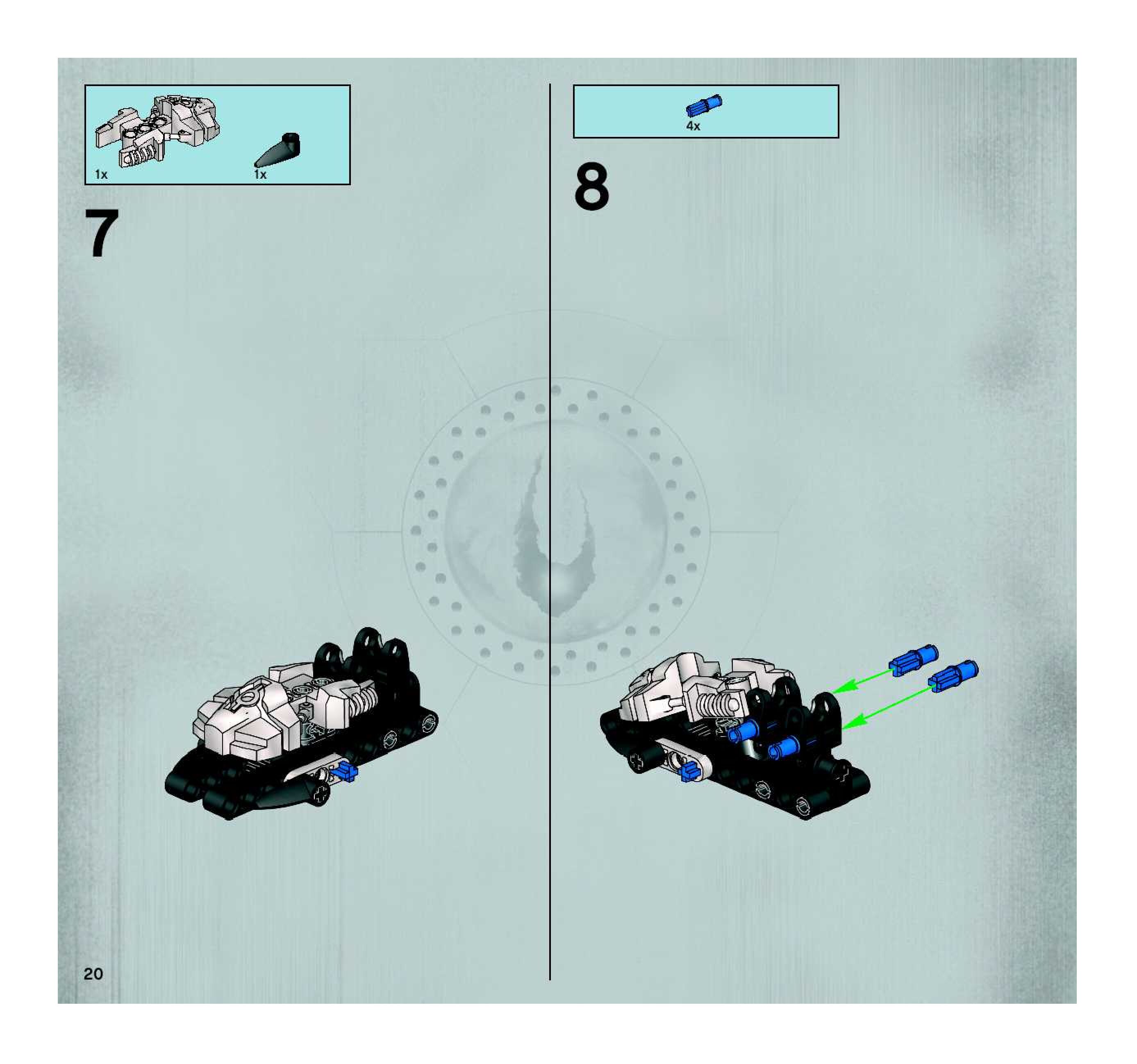 1x

1x

7

4x

8

20