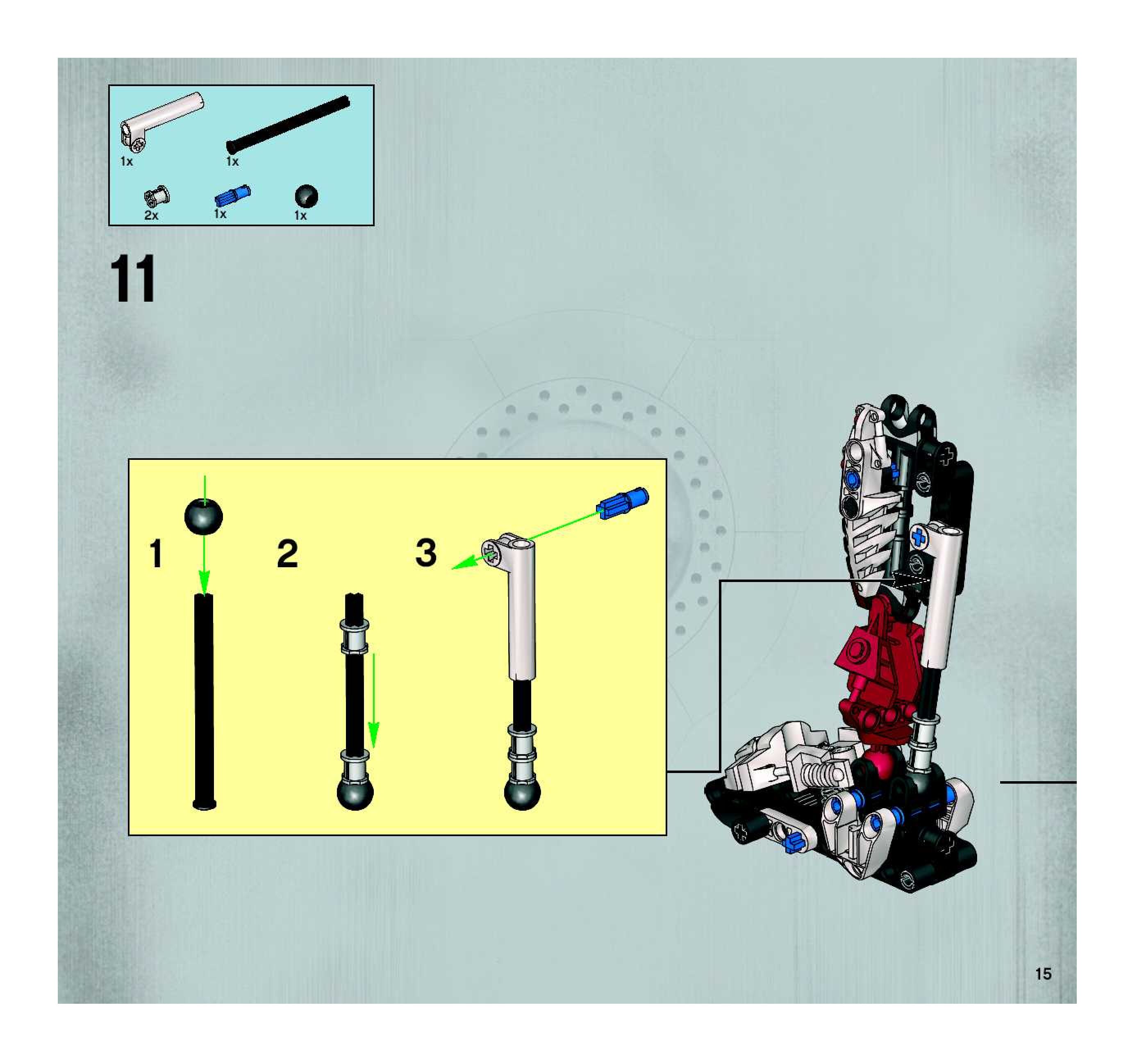 1x 1x
2x 1x 1x

11

1 2 3

15