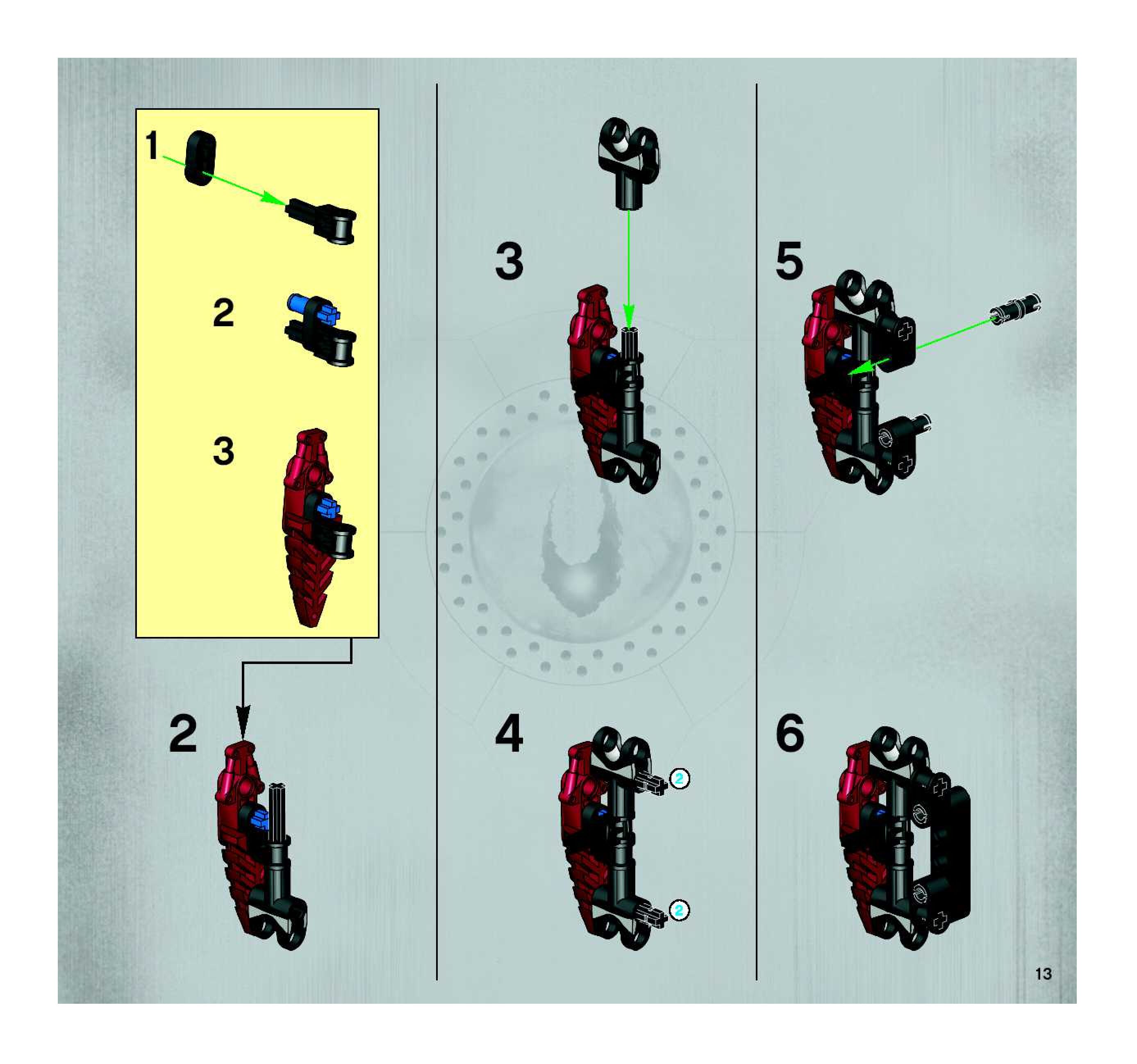 1

2

3

2

3

4

2

2

5

6

13