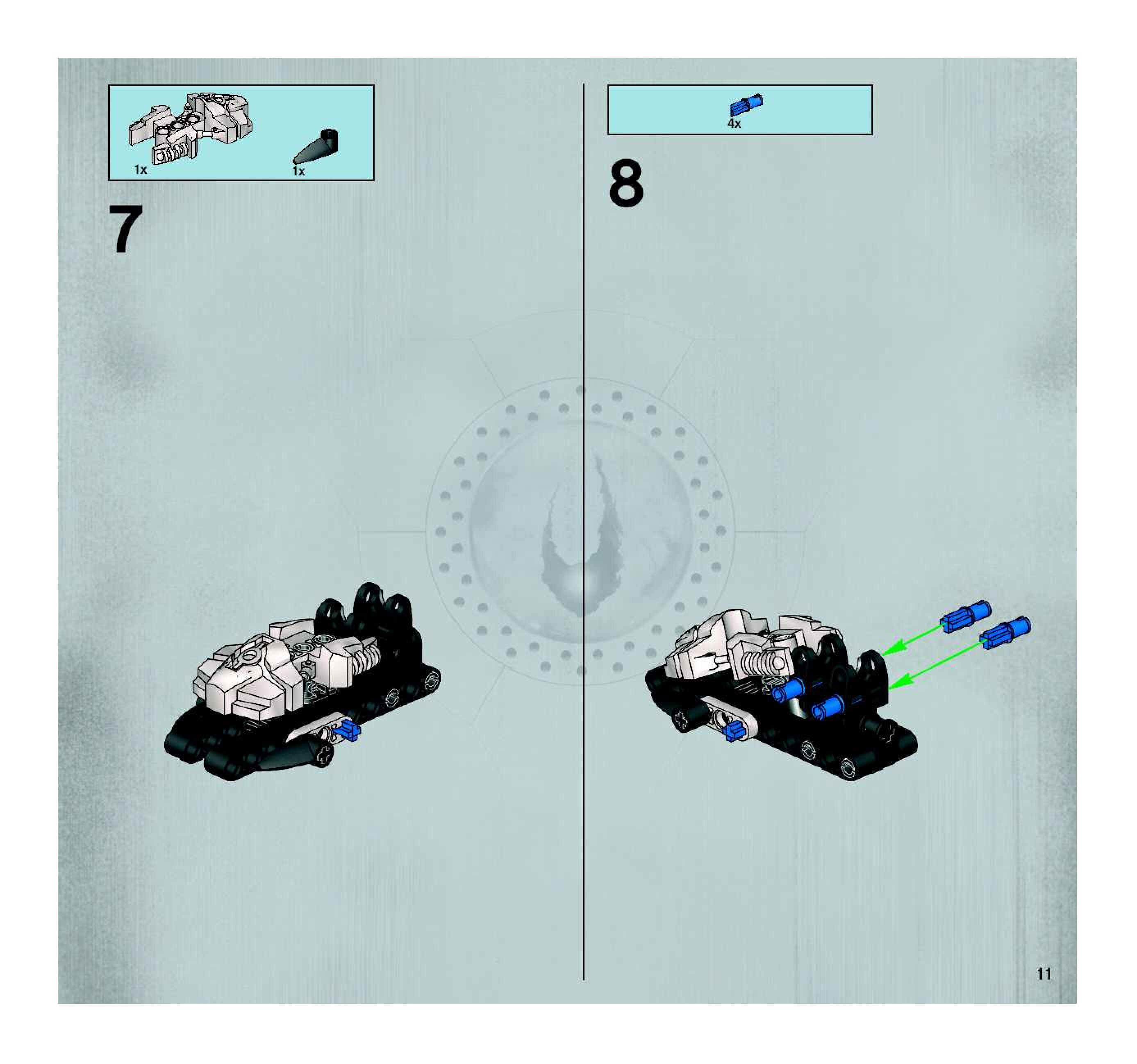 1x

1x

7

4x

8

11