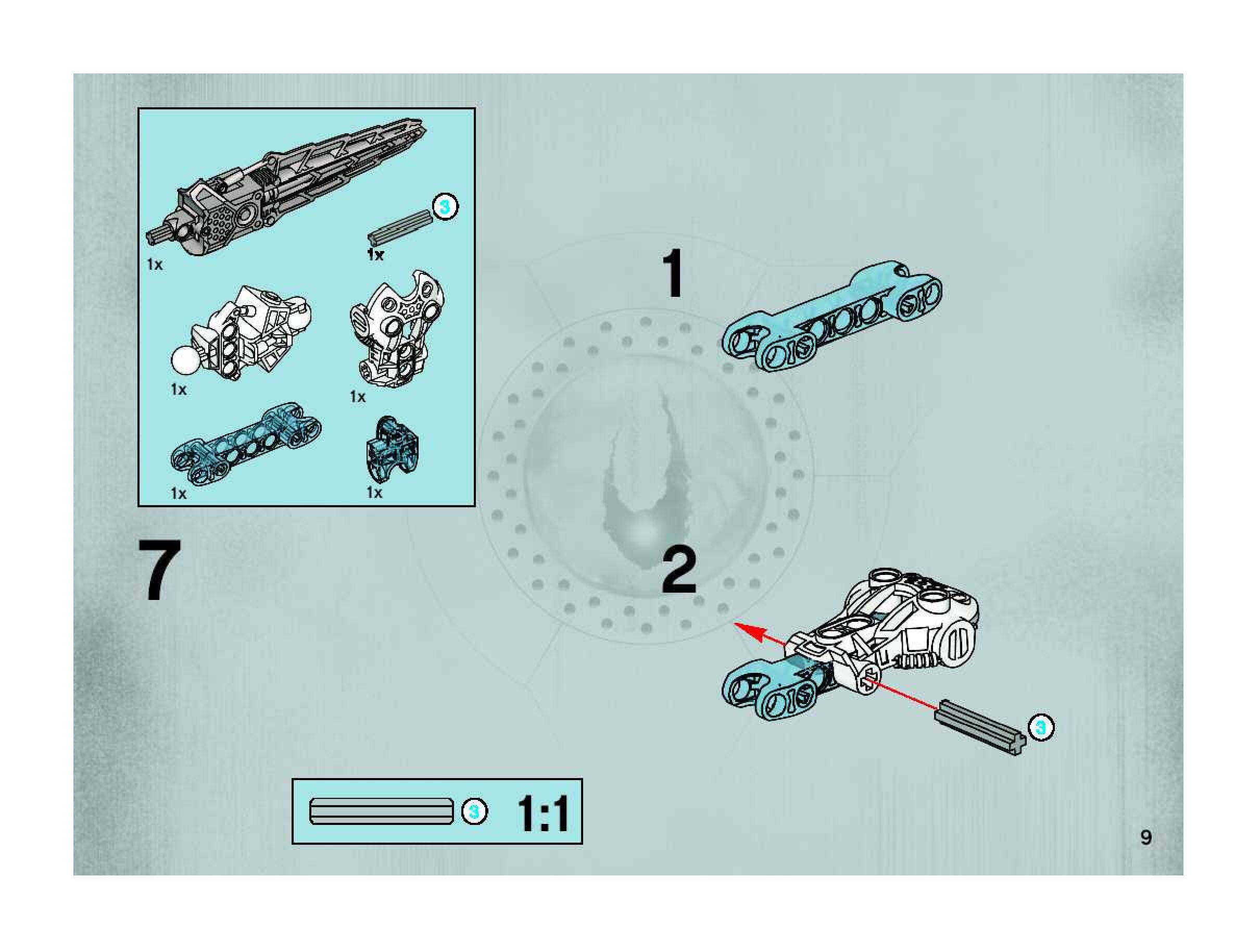 1x
3
1x
1x
1x
1x
1x

7

1

2

3

3 1:1

9