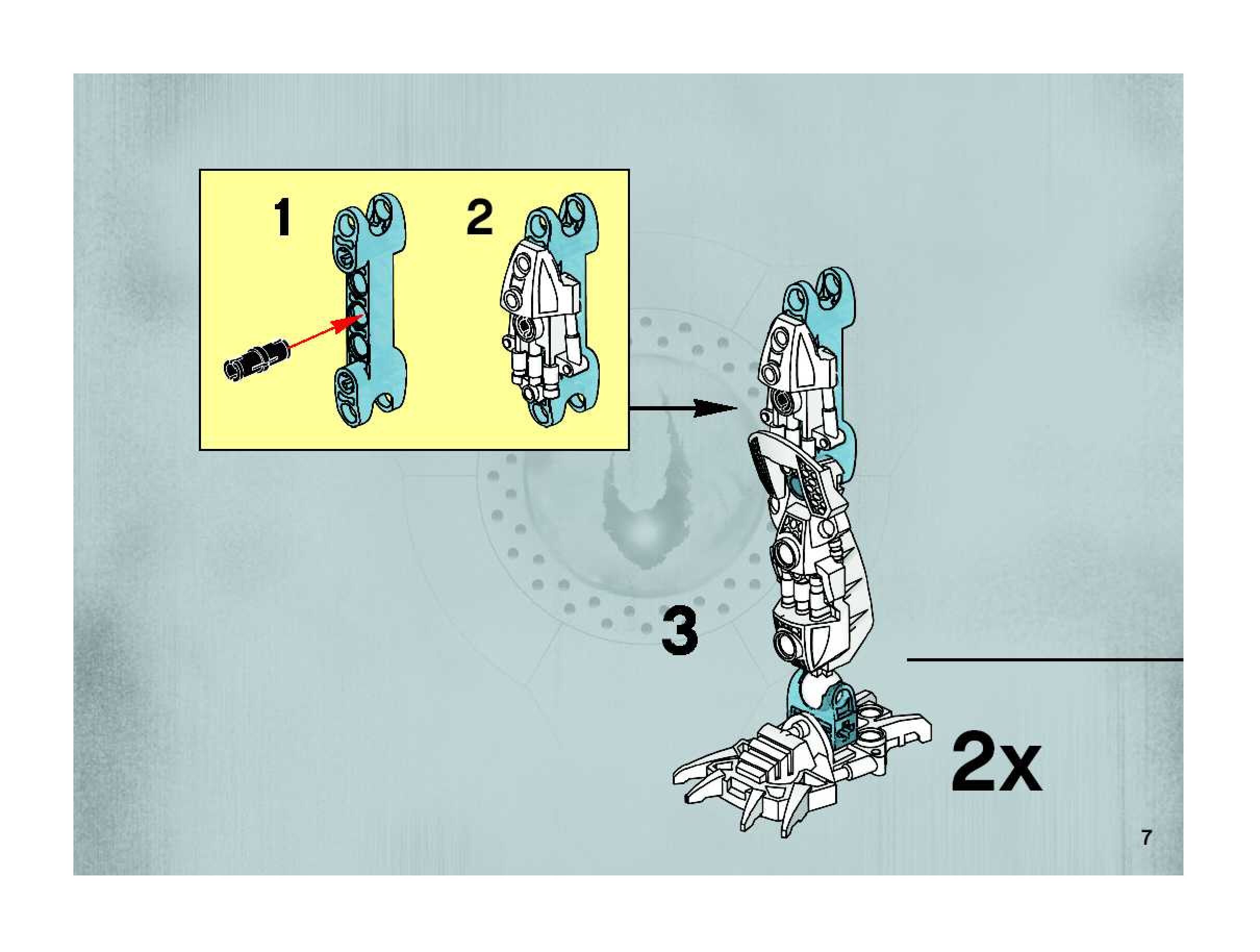 1

2

3

2x

7