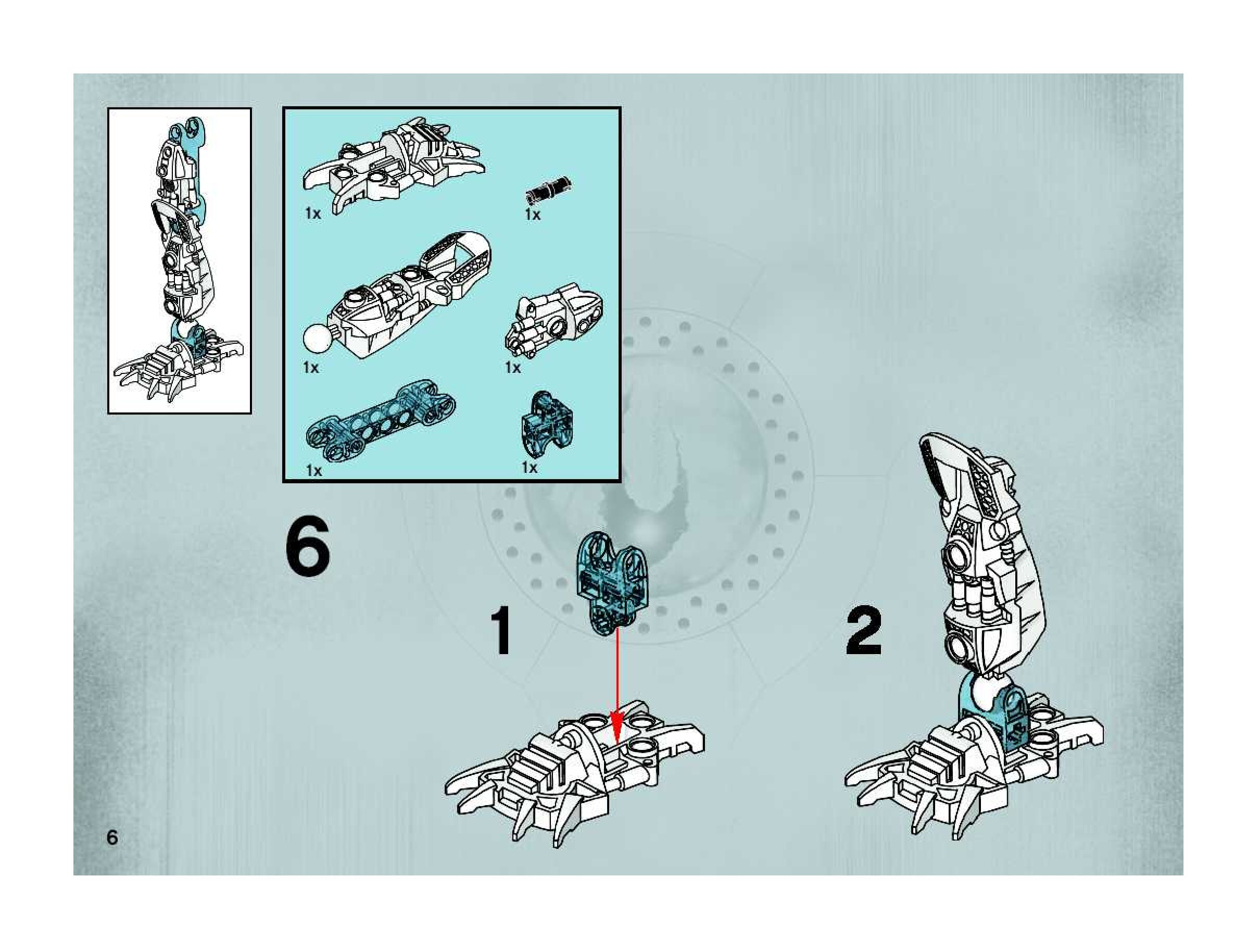 1x
1x
1x
1x
1x
1x

6

1

2

6