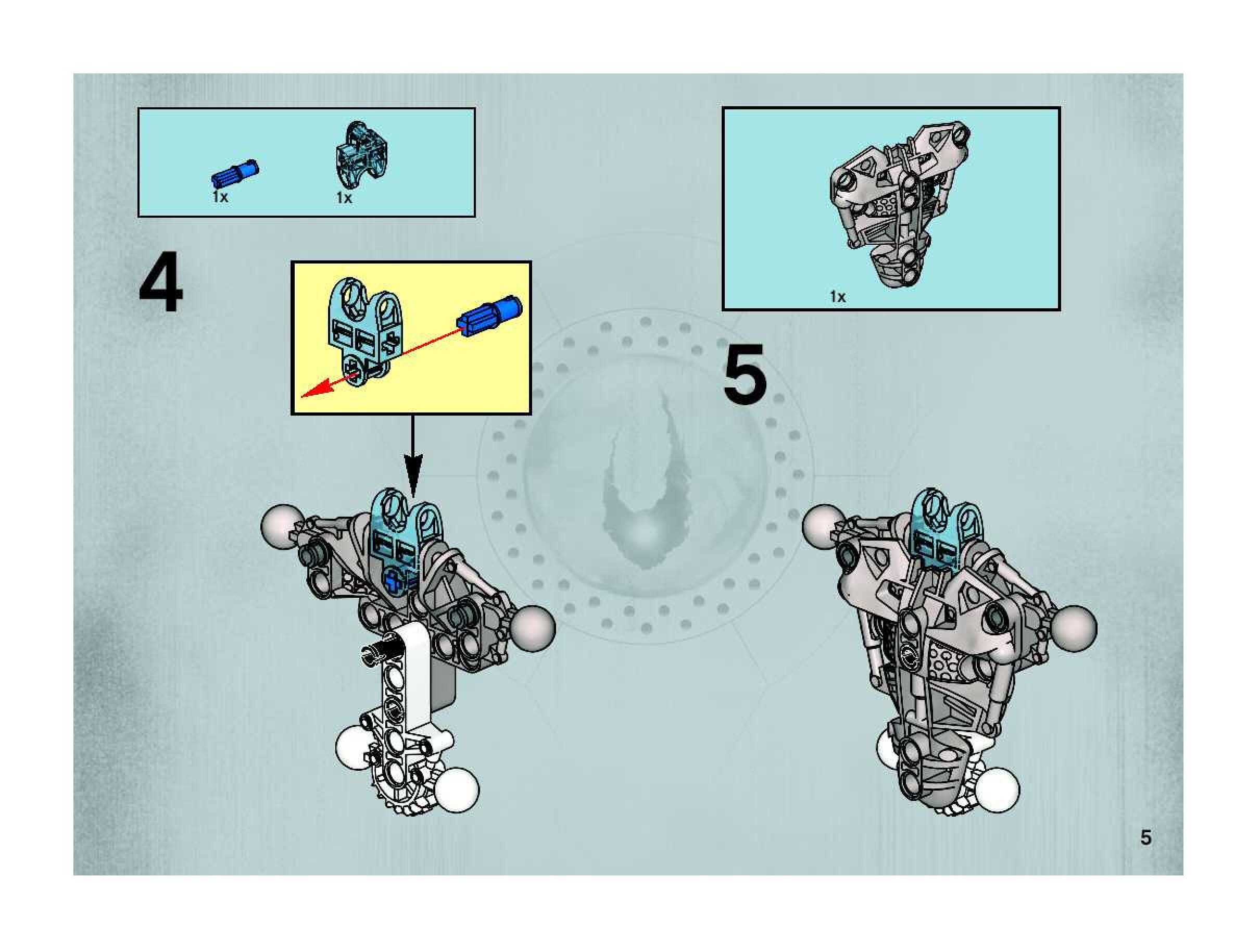 1x 1x

4

1x

5

5