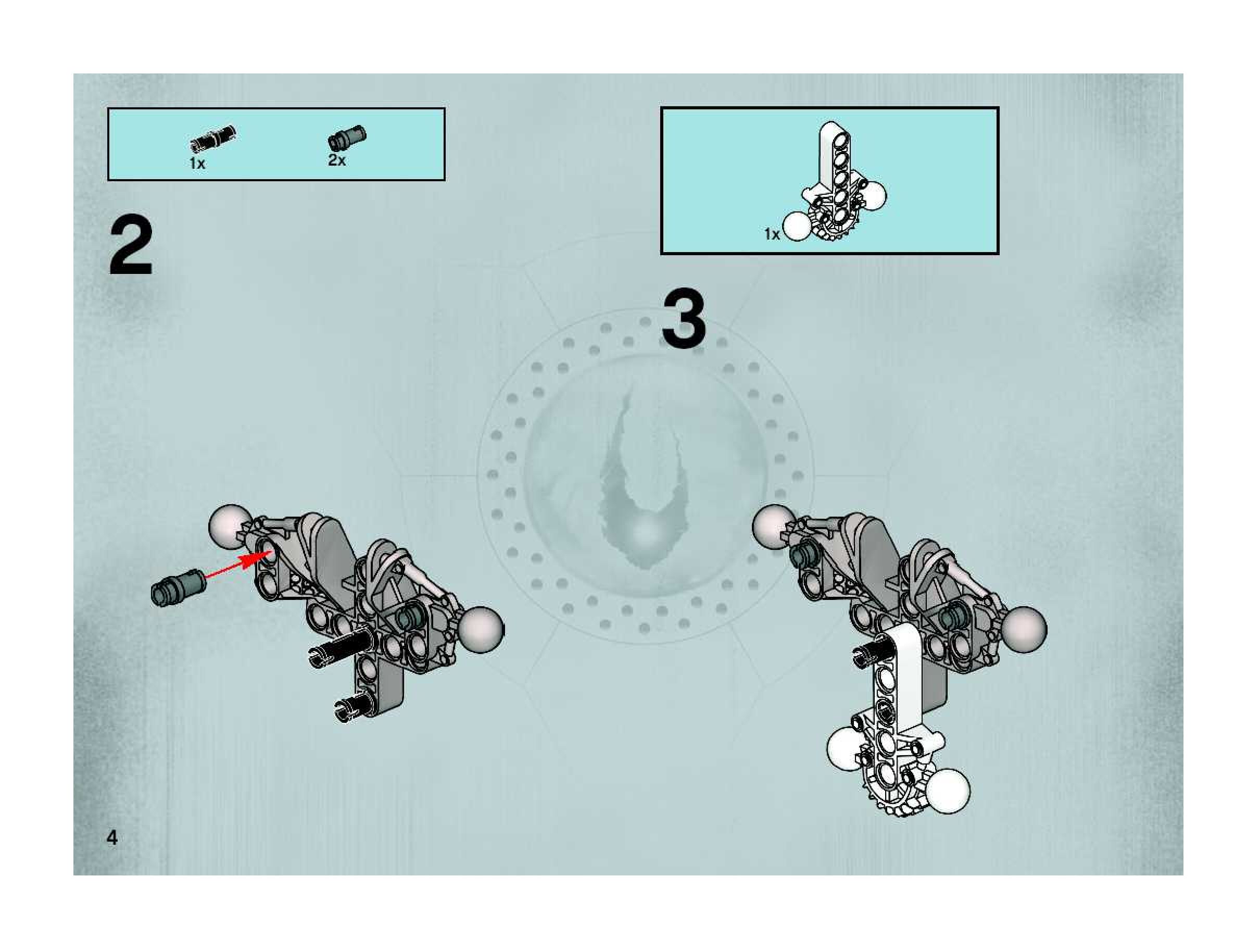 1x
2x

2

1x

3

4