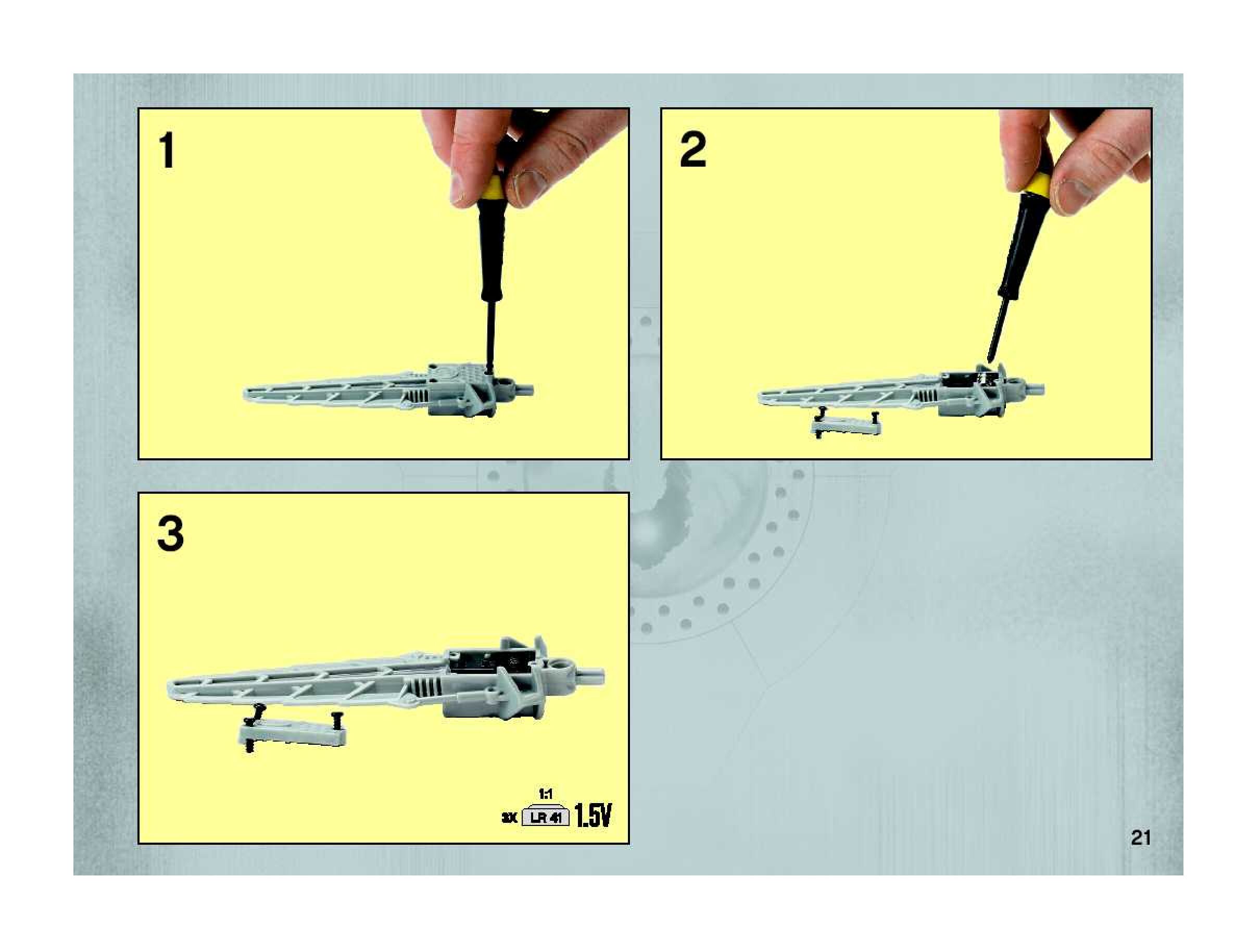 1

2

3

1:1
3X LR 41 1.5V

21