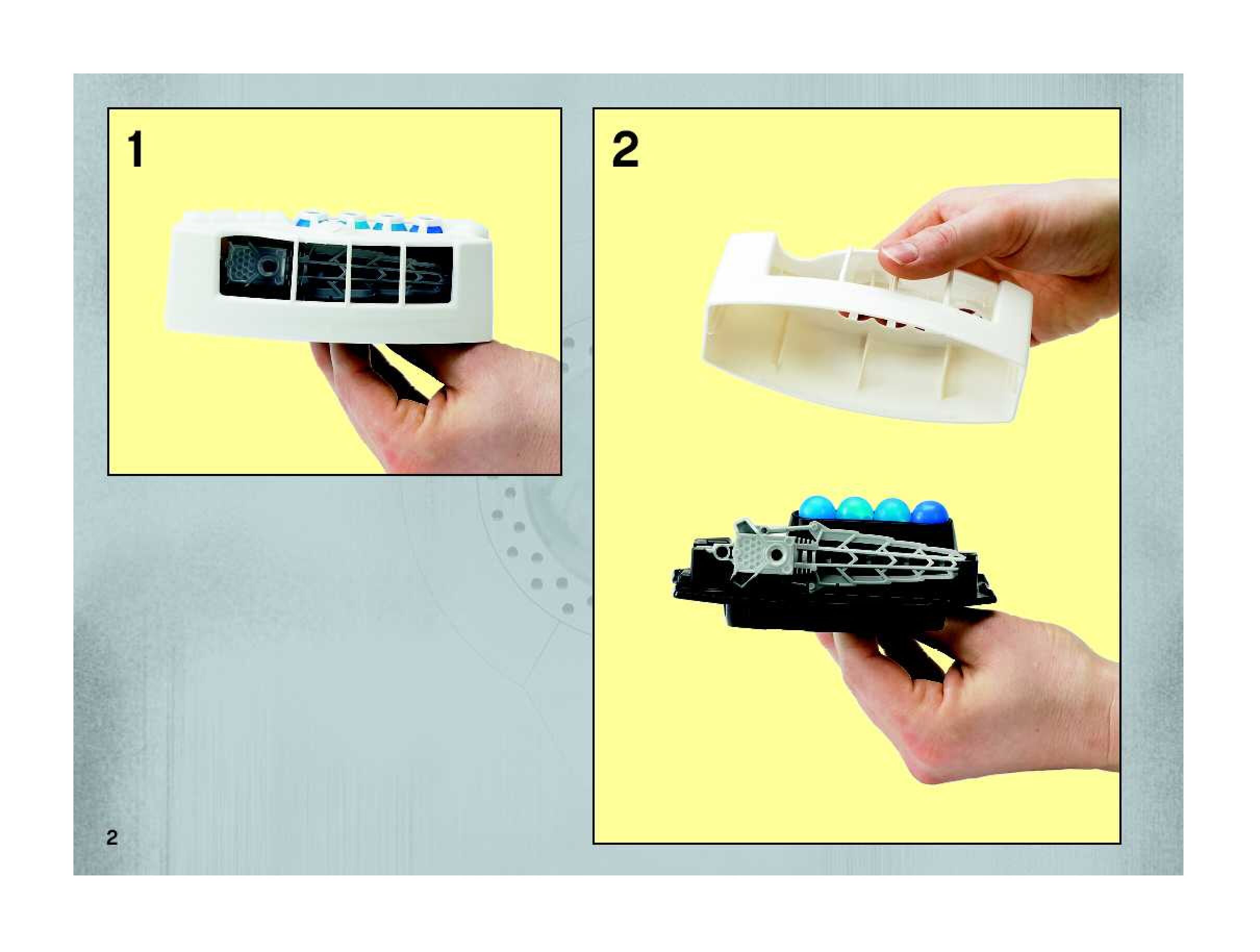 1

2

2