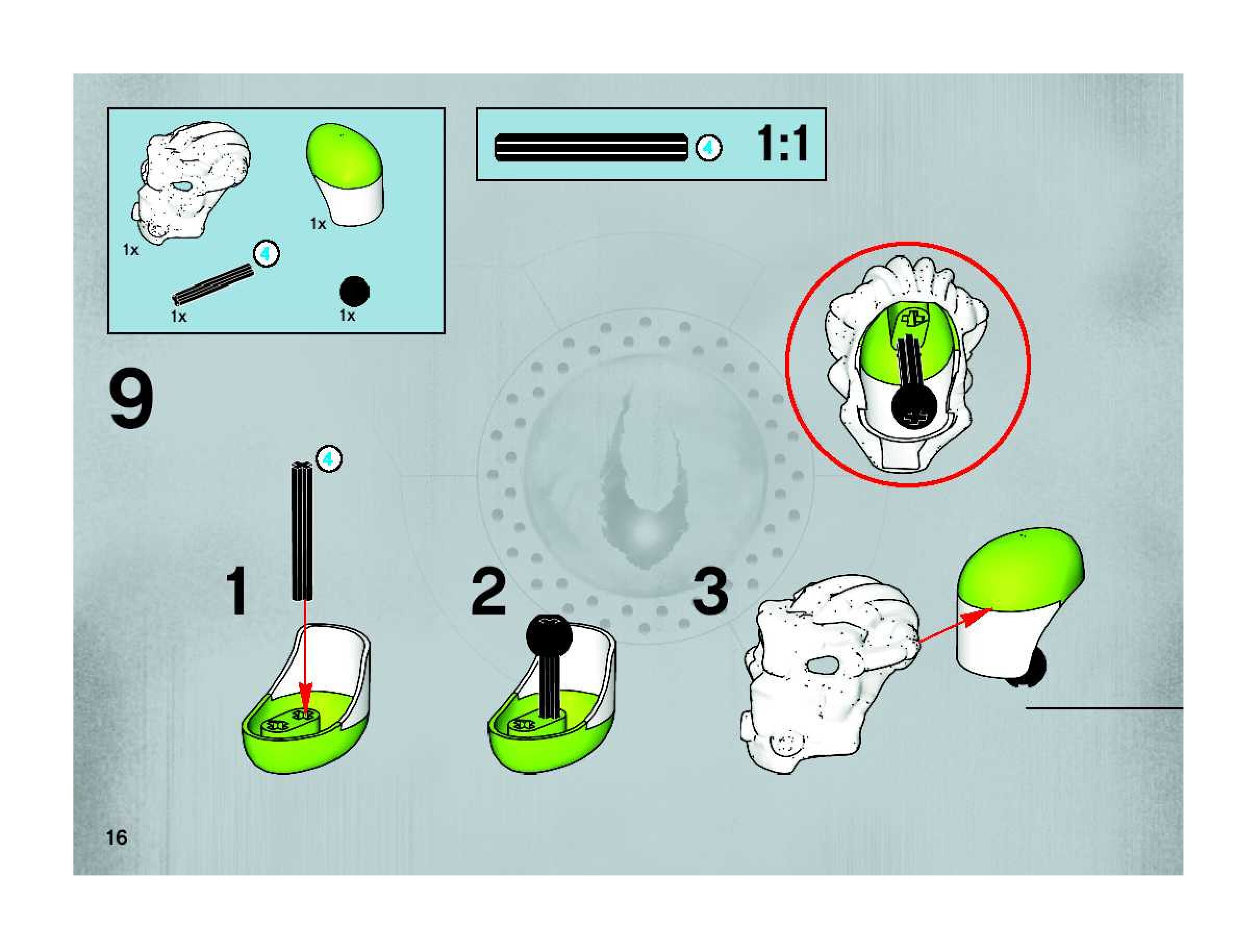 1x
1x
4
1x
1x

4
1:1

9

4
1
2
3

16