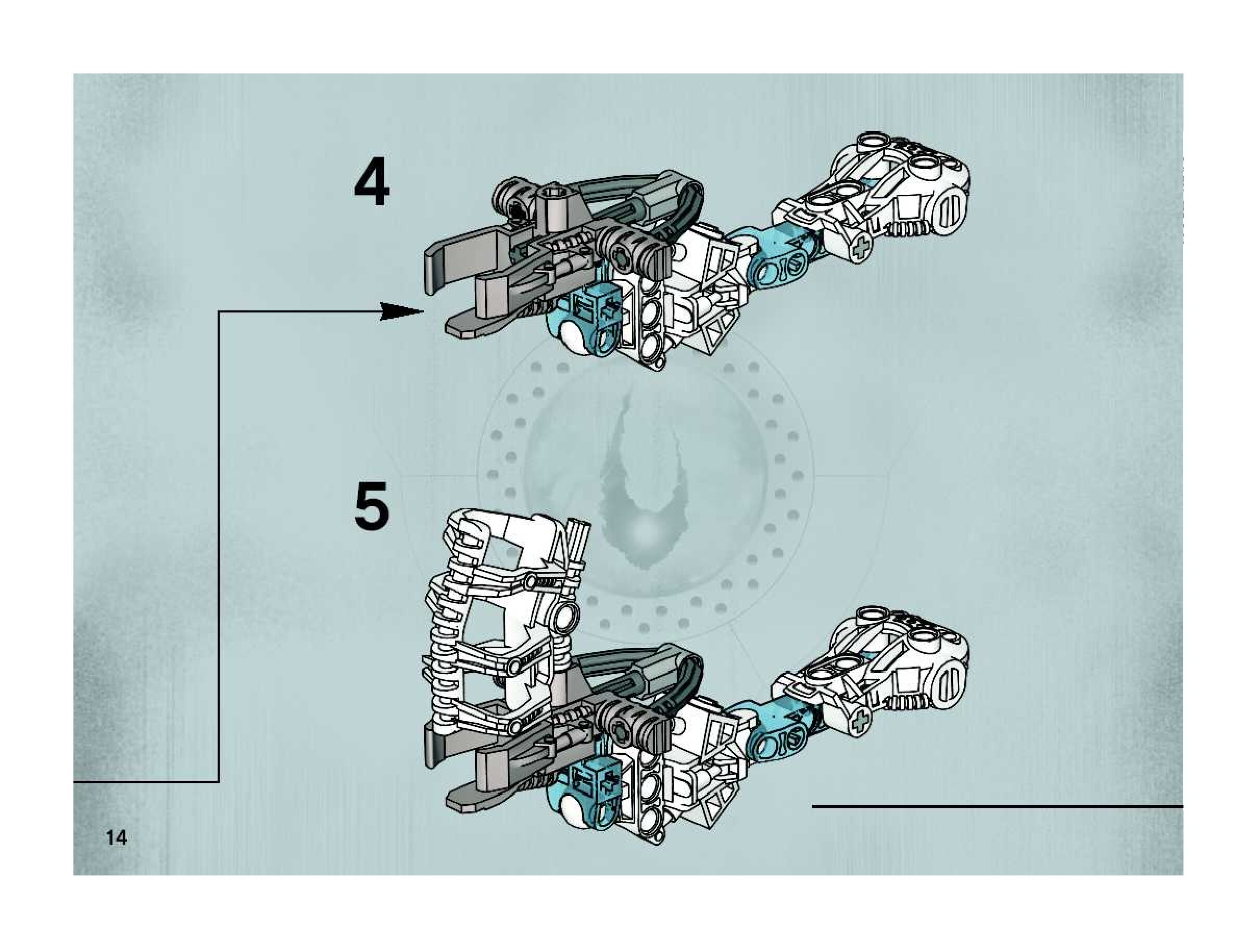 4

5

14