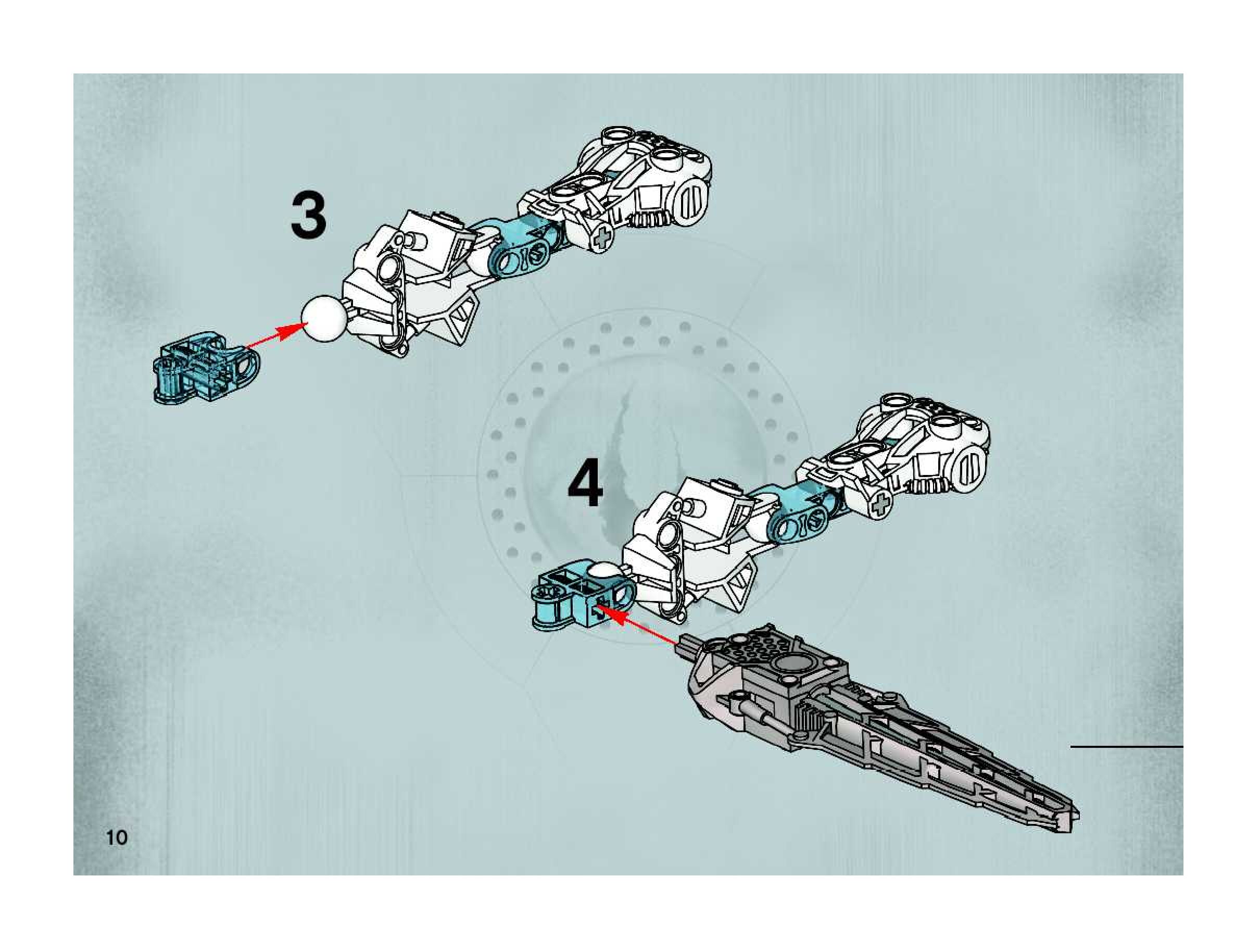 3

4

10