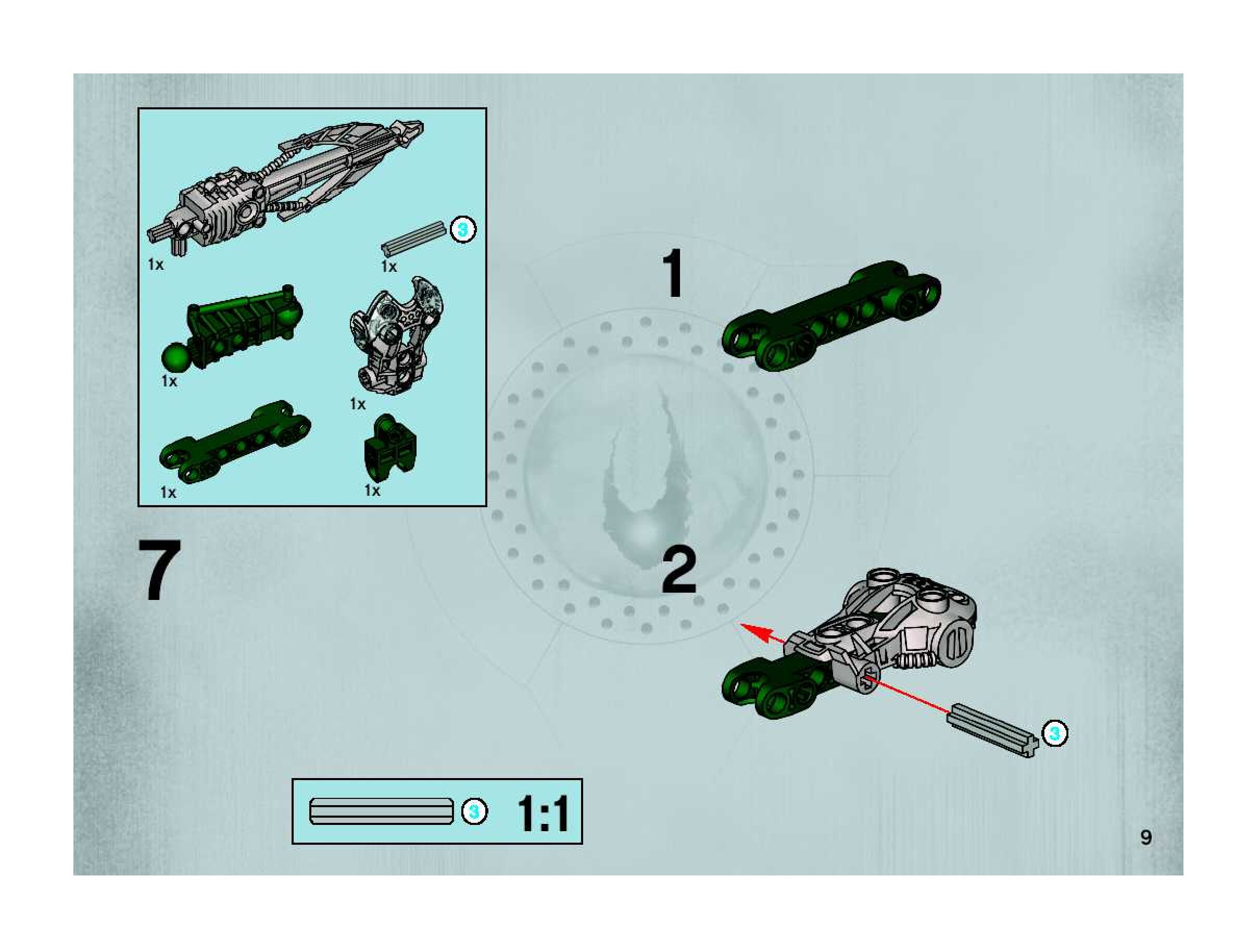 1x

3

1x

1x

1x

1x

1x

7

1

2

3

3

1:1

9