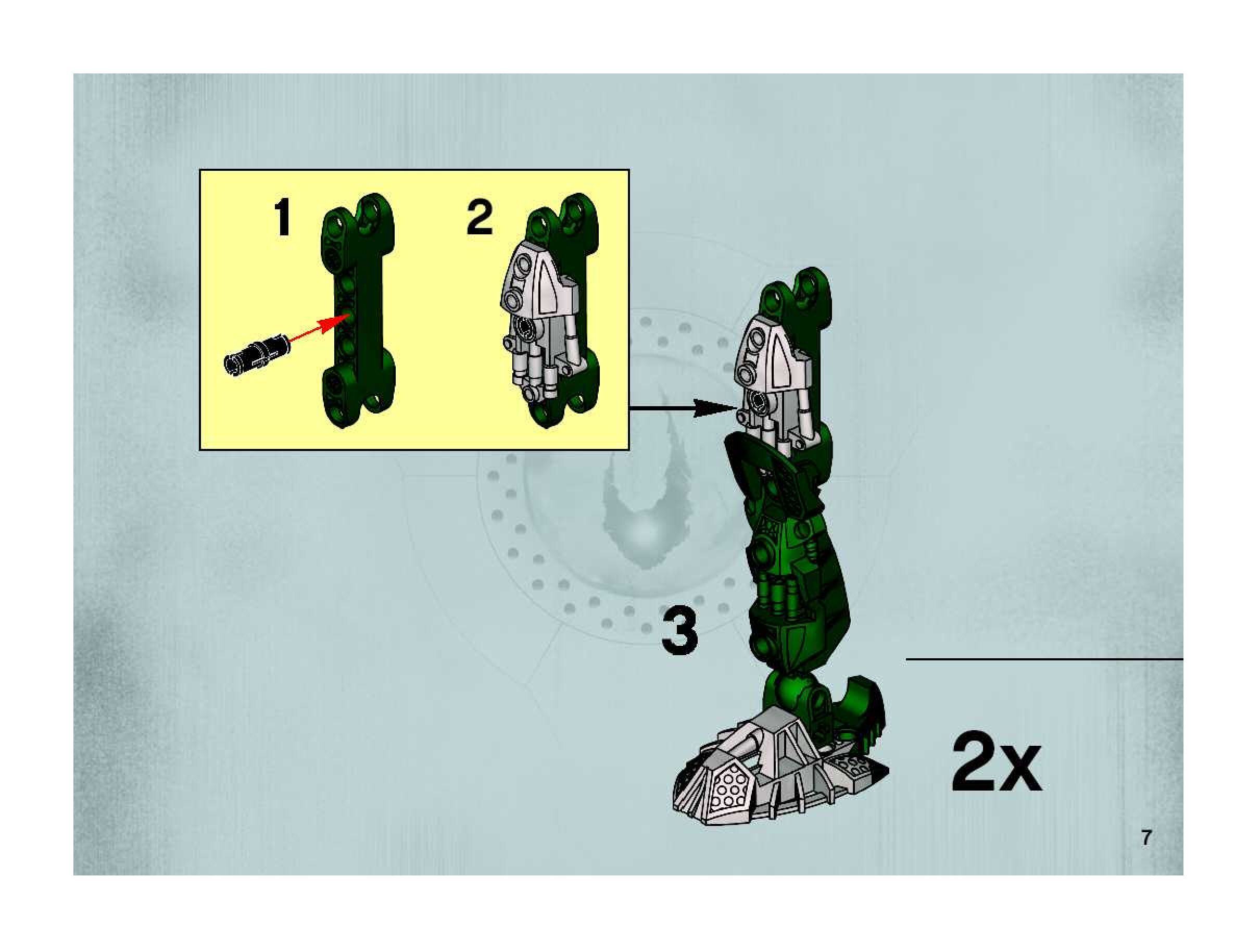 1

2

3

2x

7