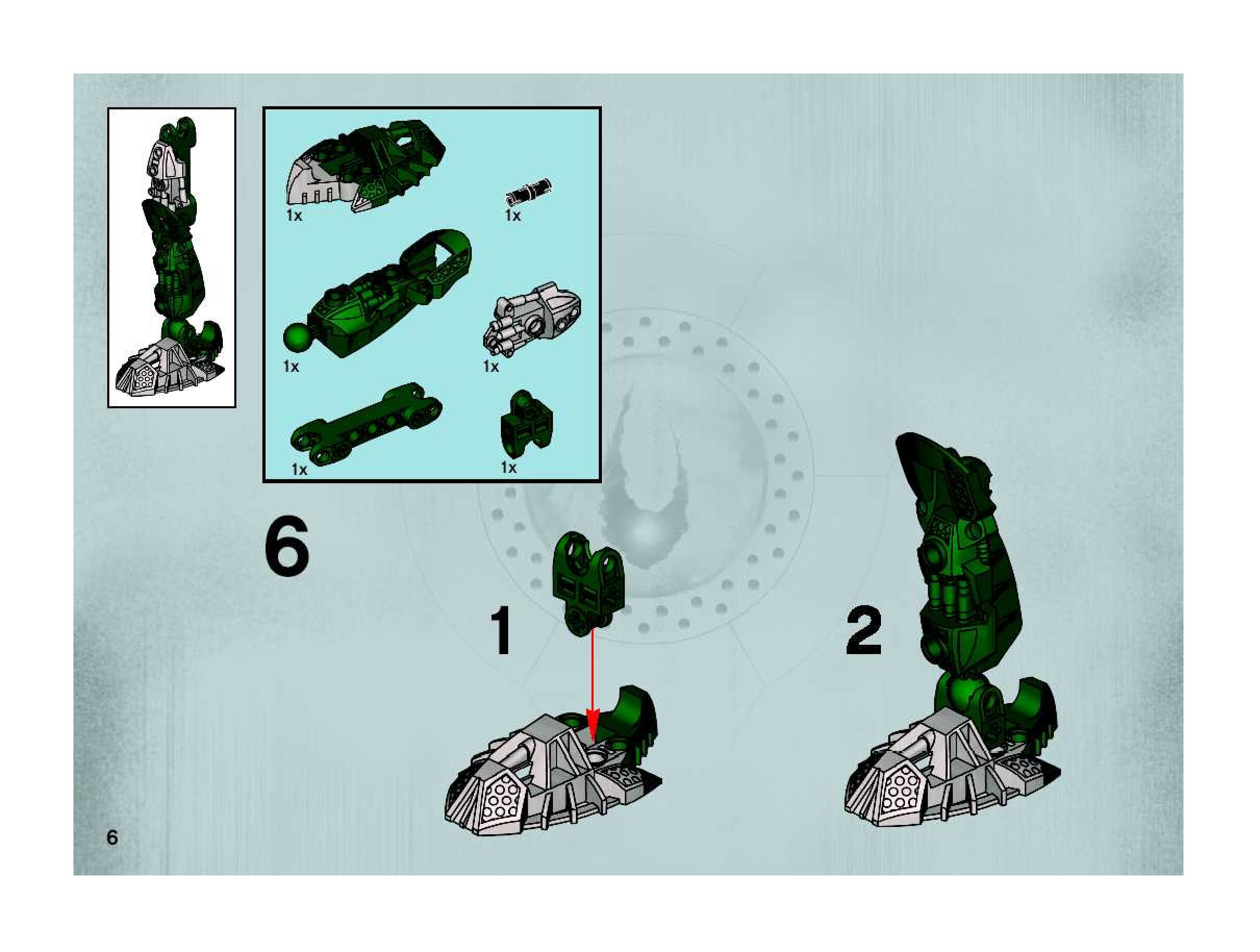 1x

1x

1x

1x

1x

1x

6

1

2

6