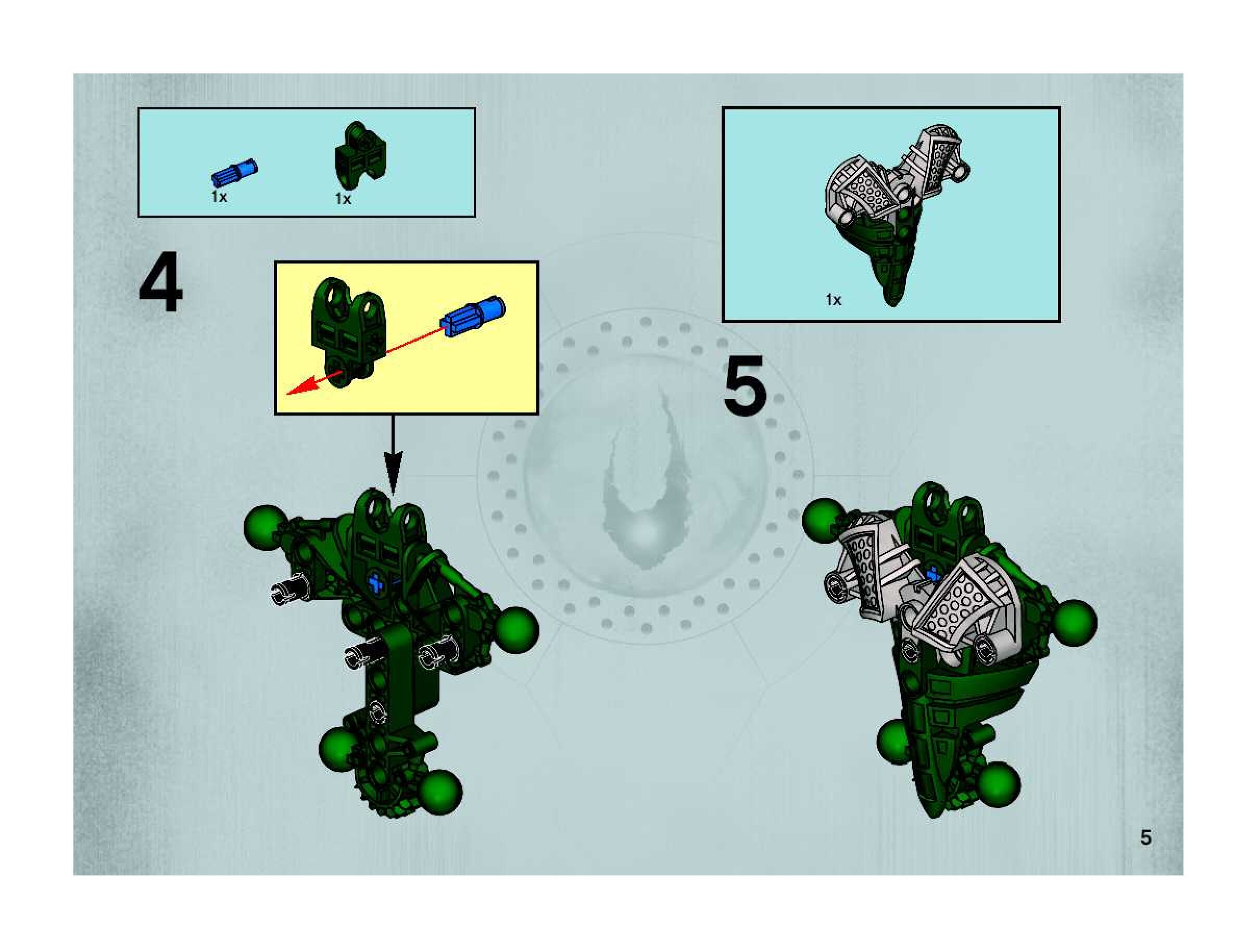 1x 1x

4

1x

5

5