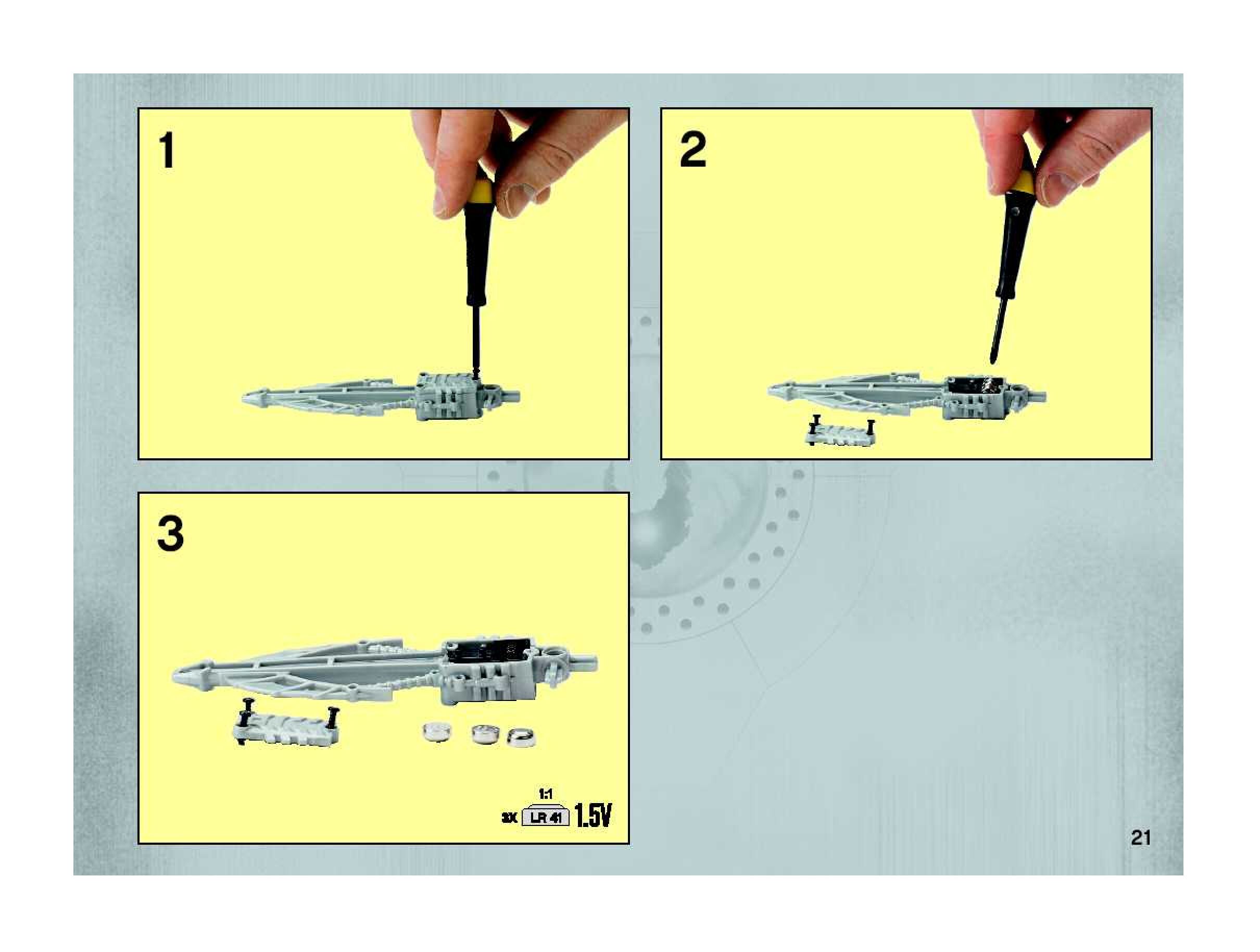 1

2

3

1:1
3X LR 41 1.5V

21