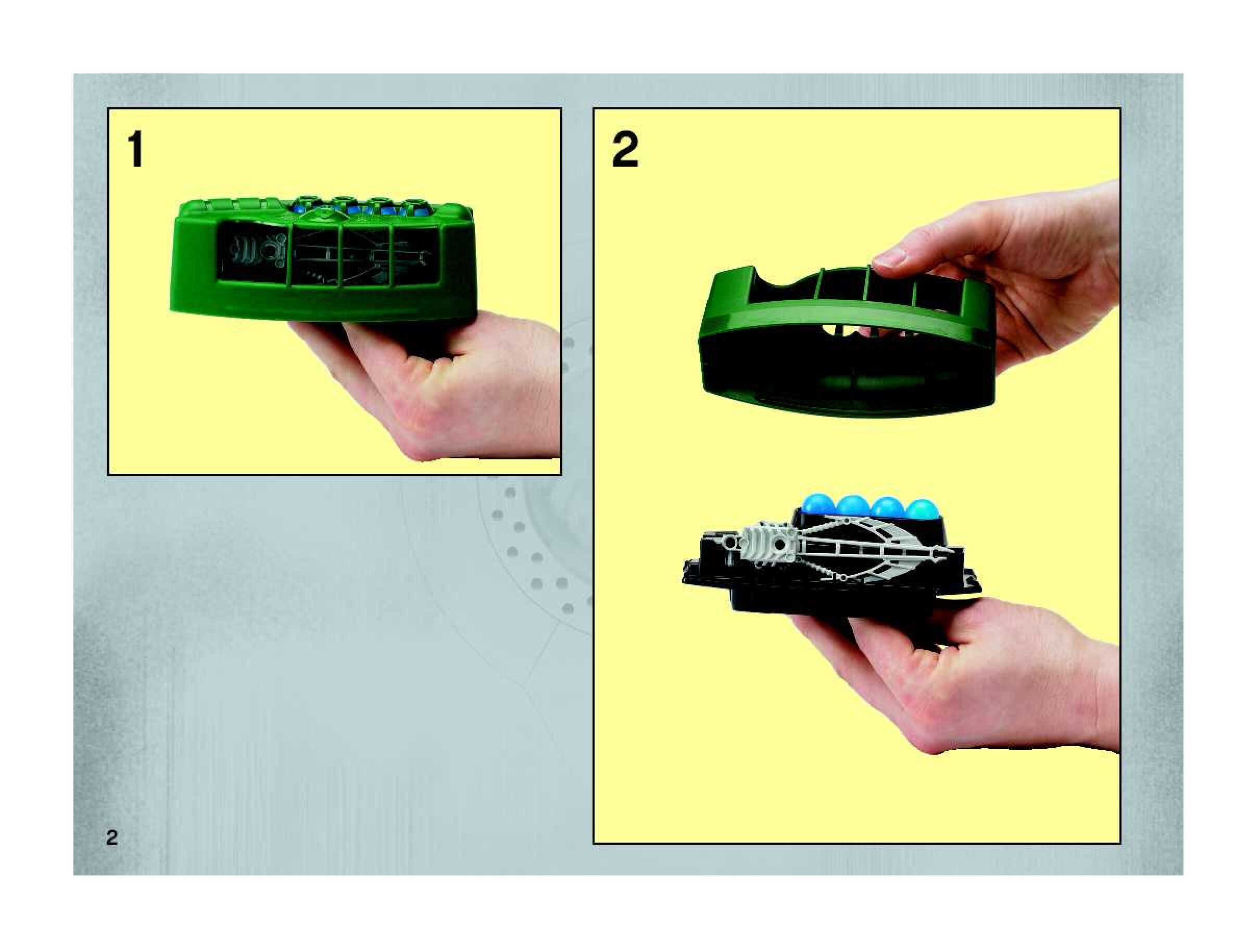 1

2

2