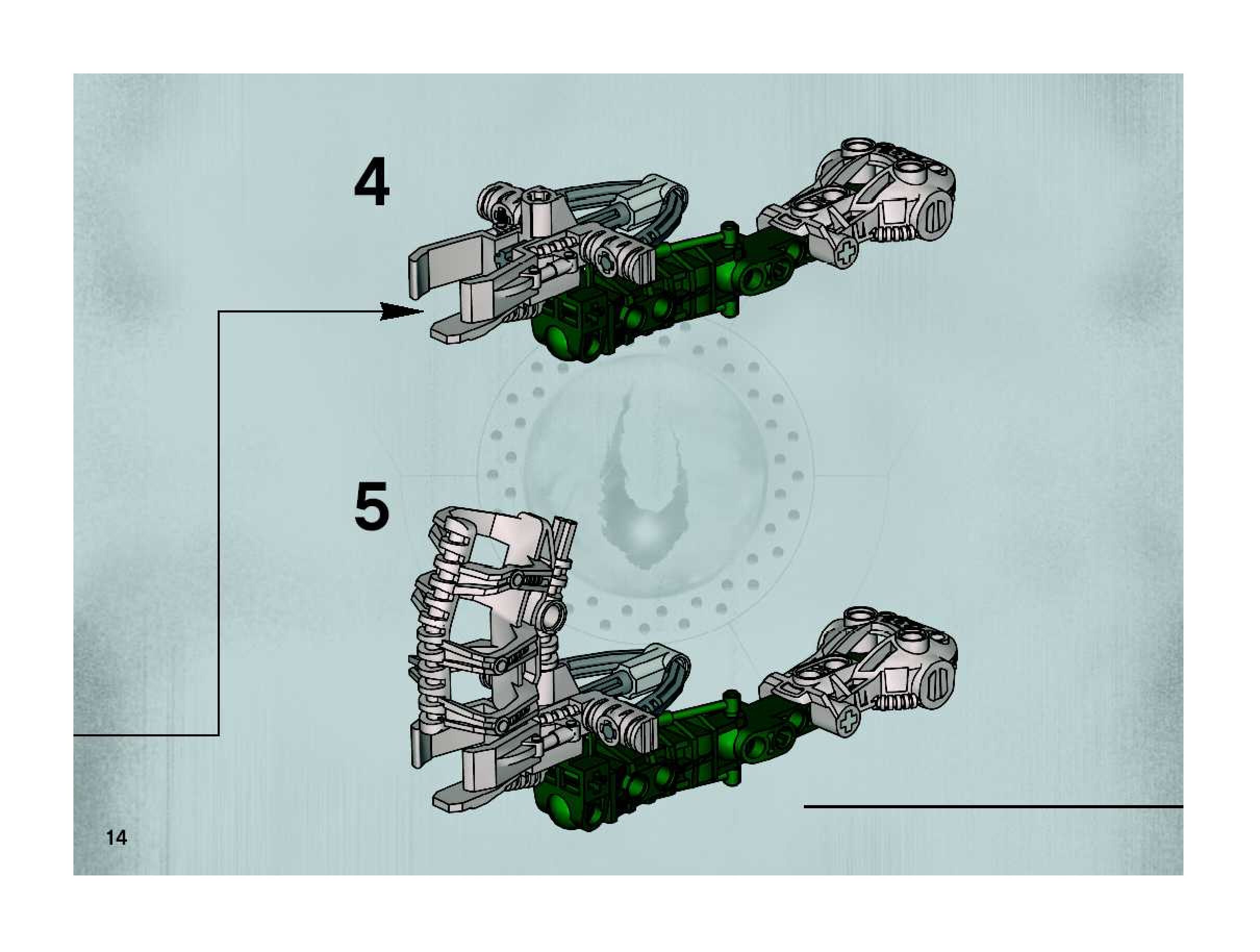 4

5

14