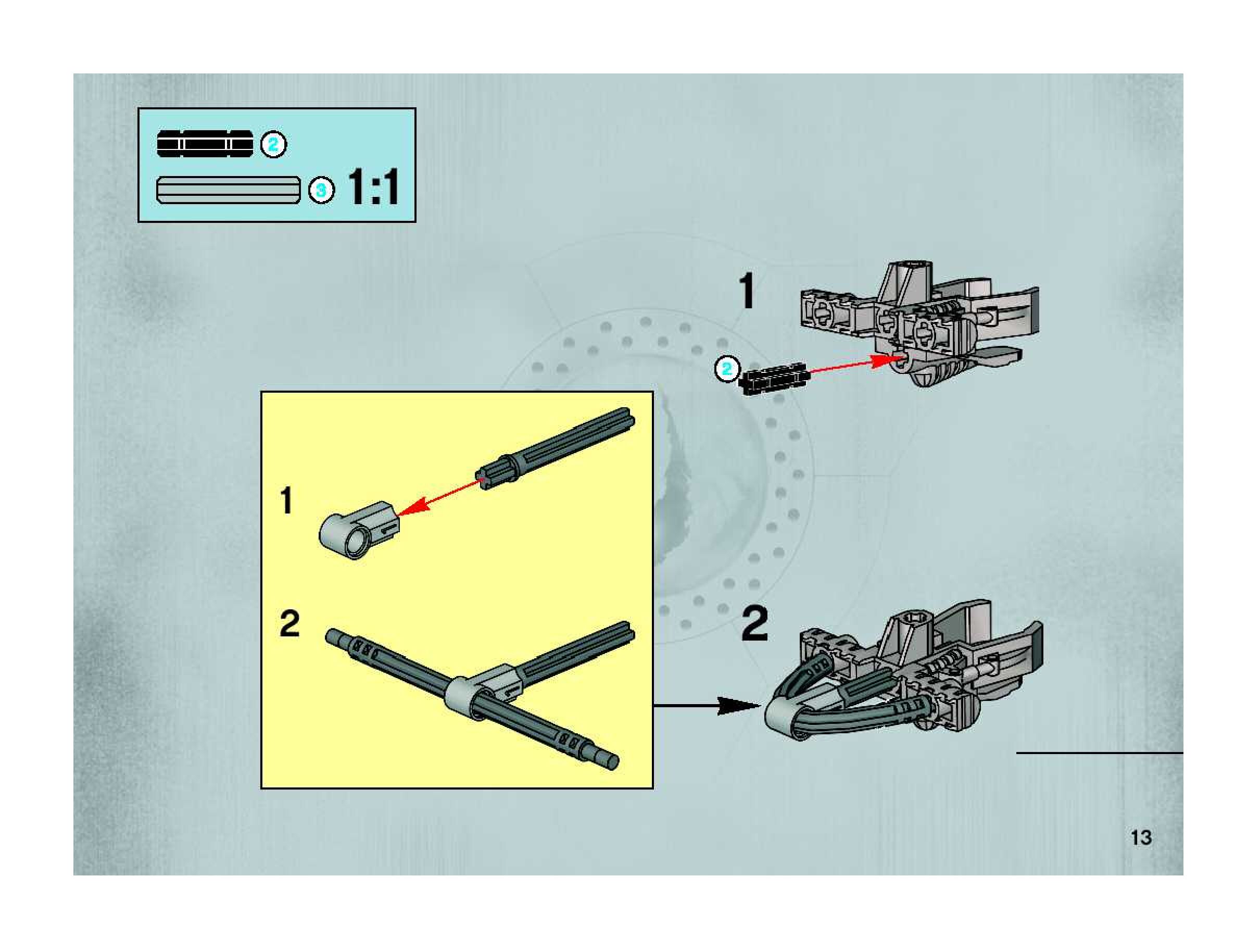 2
3
1:1

1
2

1
2

2

13