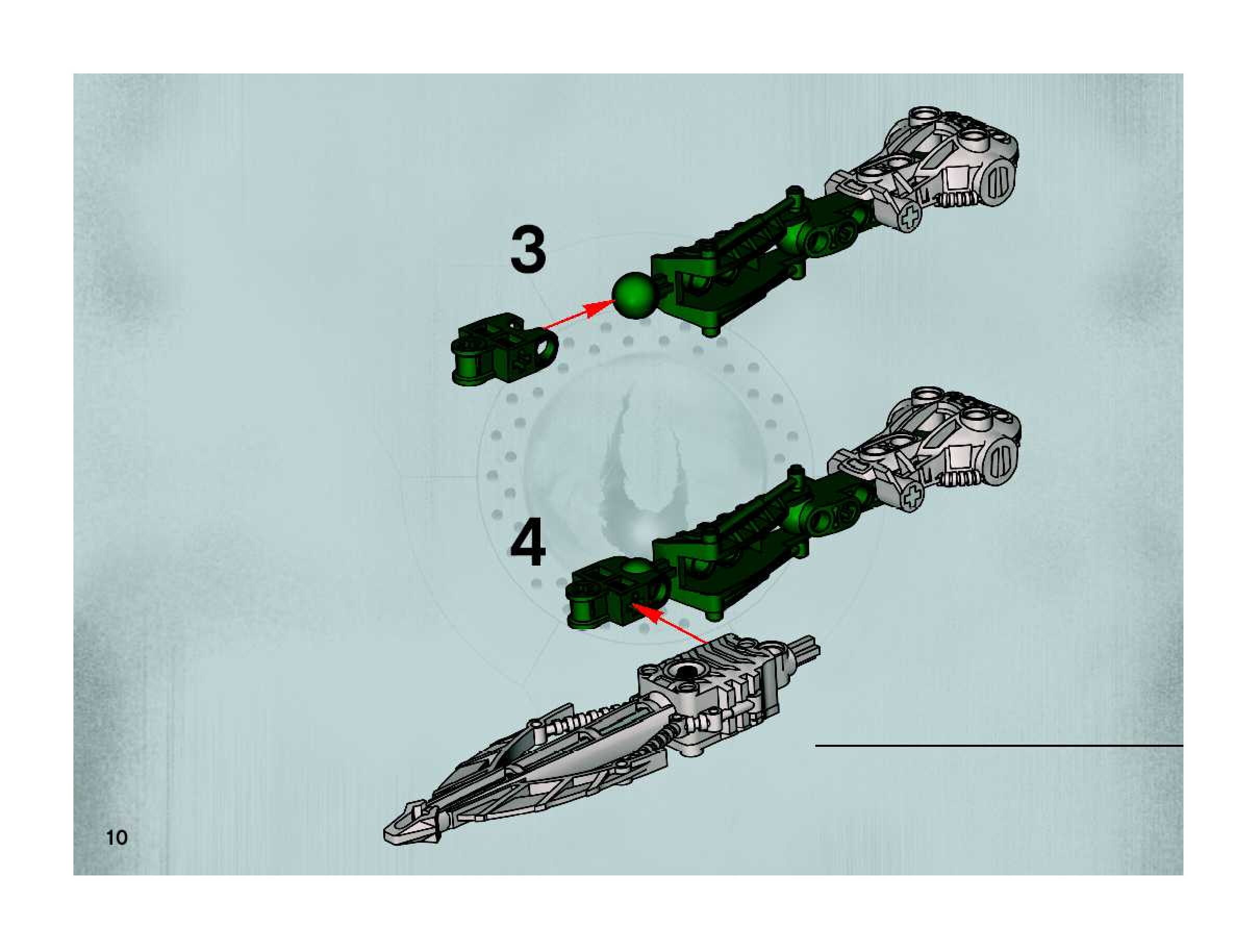 3

4

10