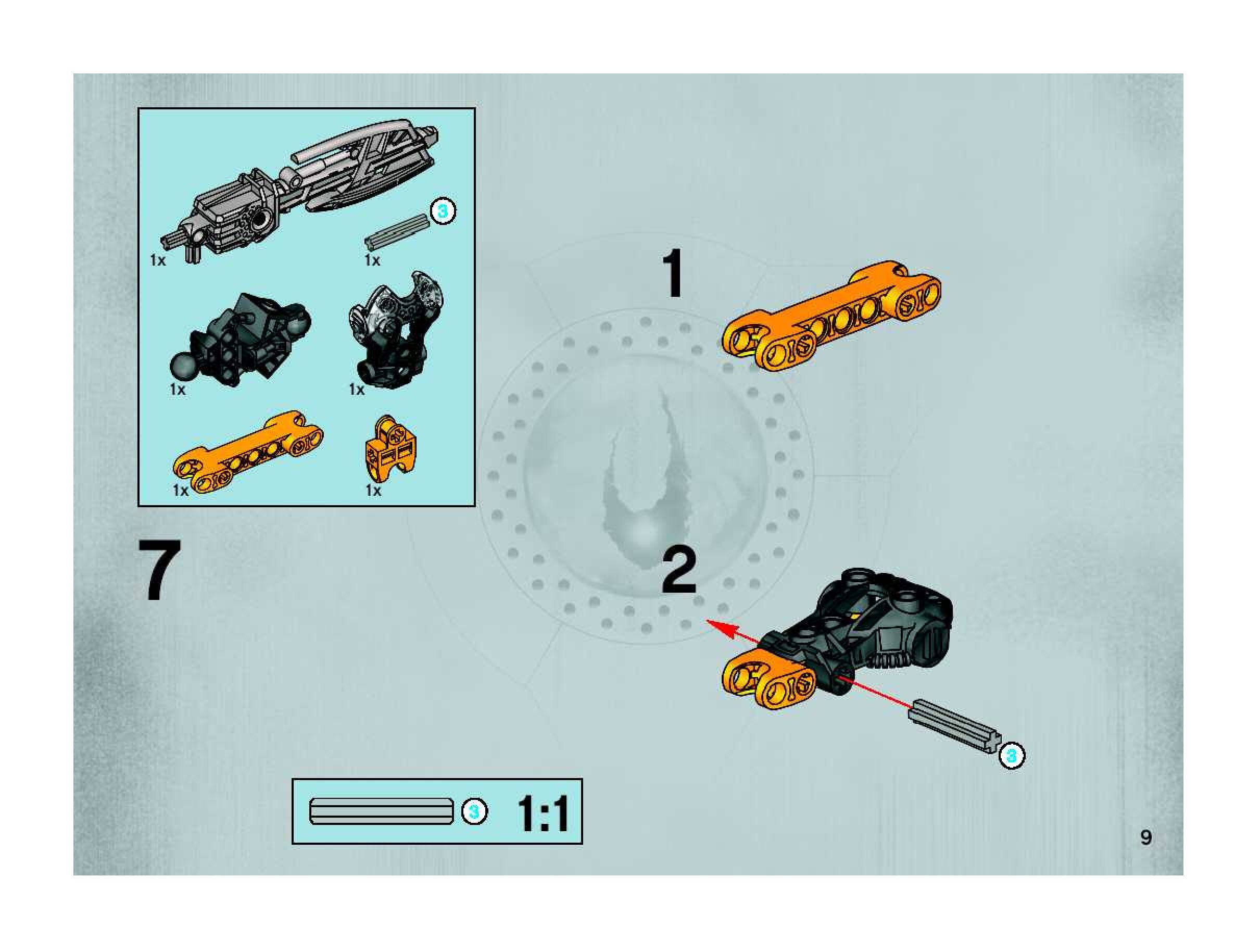 1x

3

1x

1x

1x

1x

1x

7

1

2

3

3

1:1

9