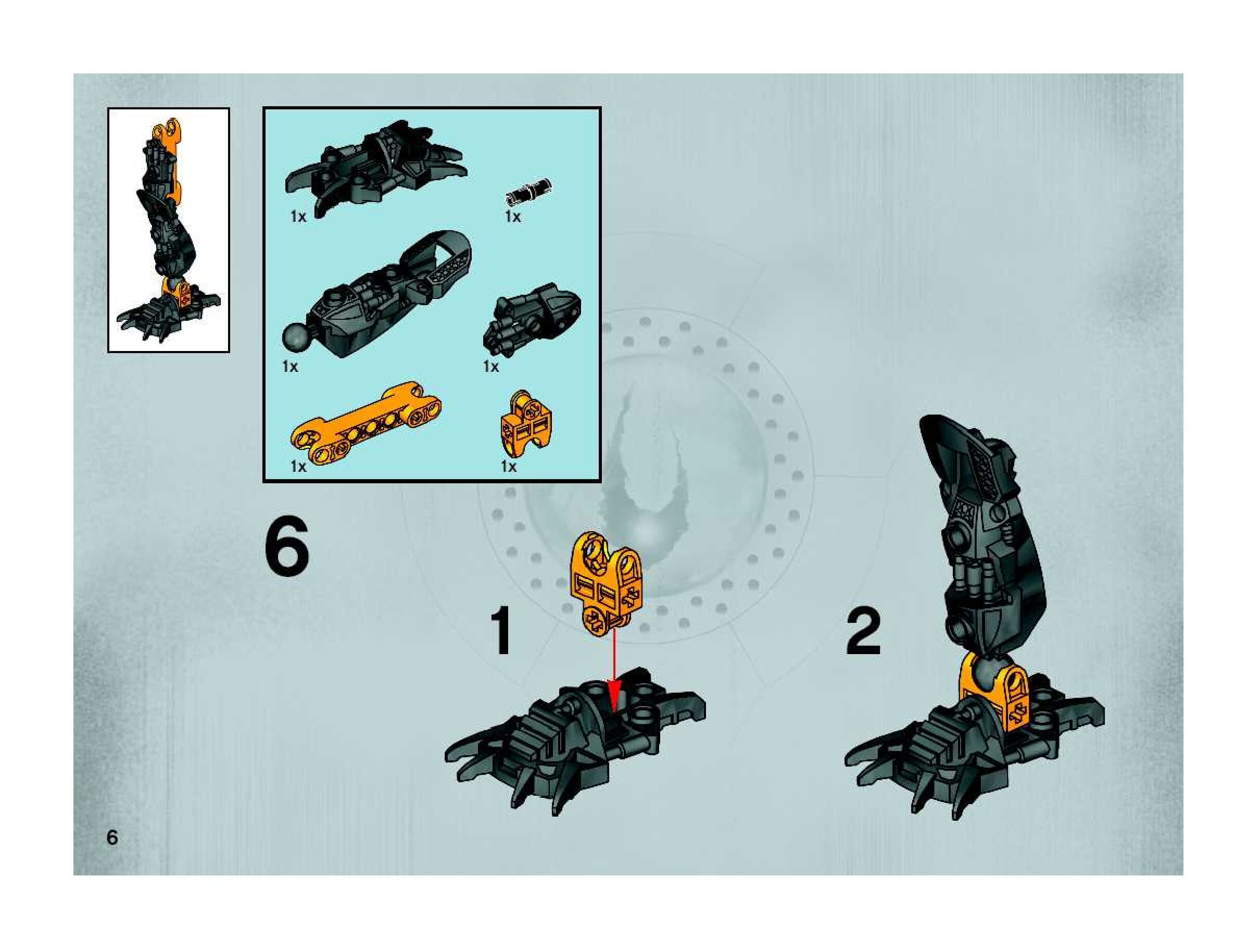 1x
1x
1x
1x
1x
1x

6

1

2

6