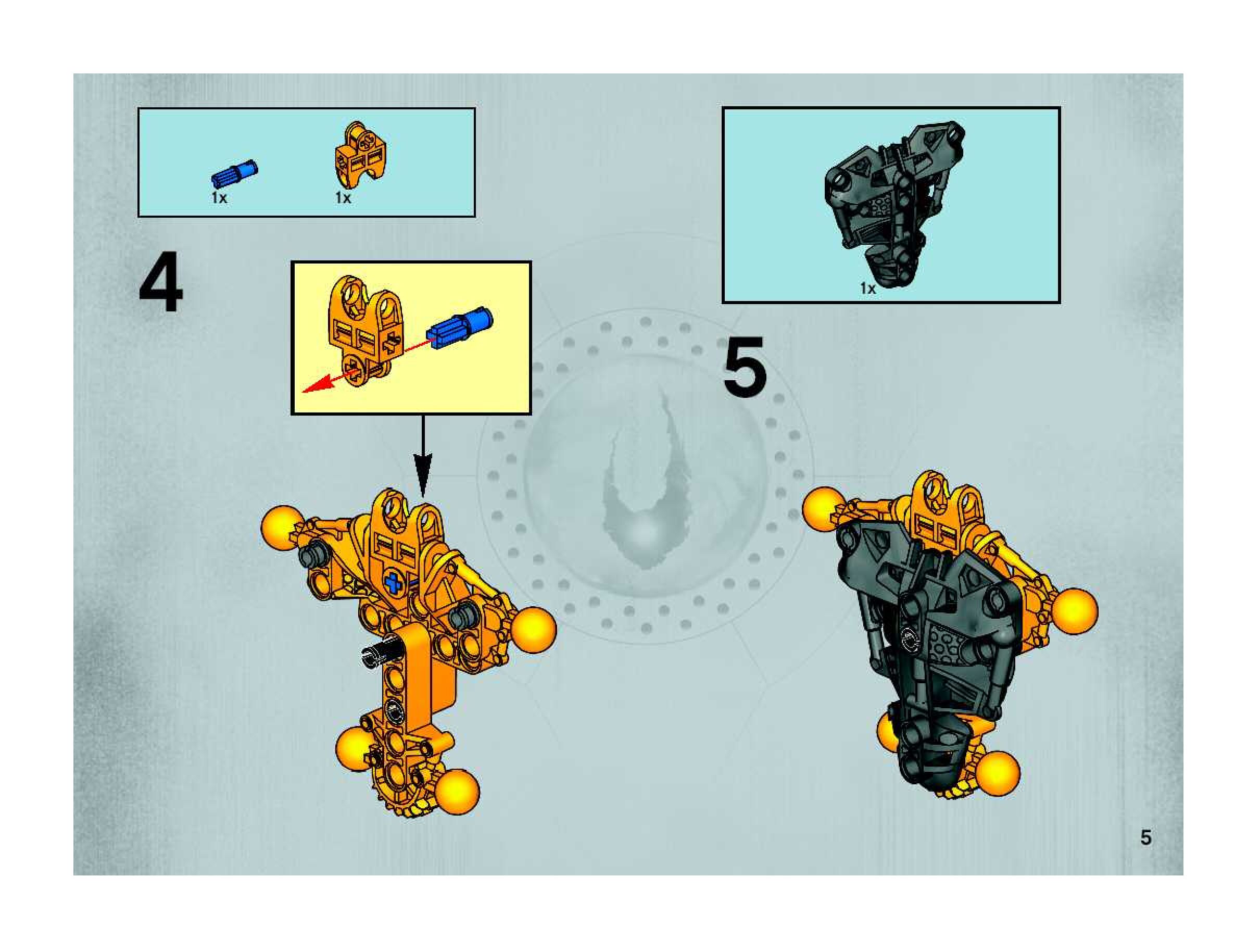 1x
1x

4

1x

5

5